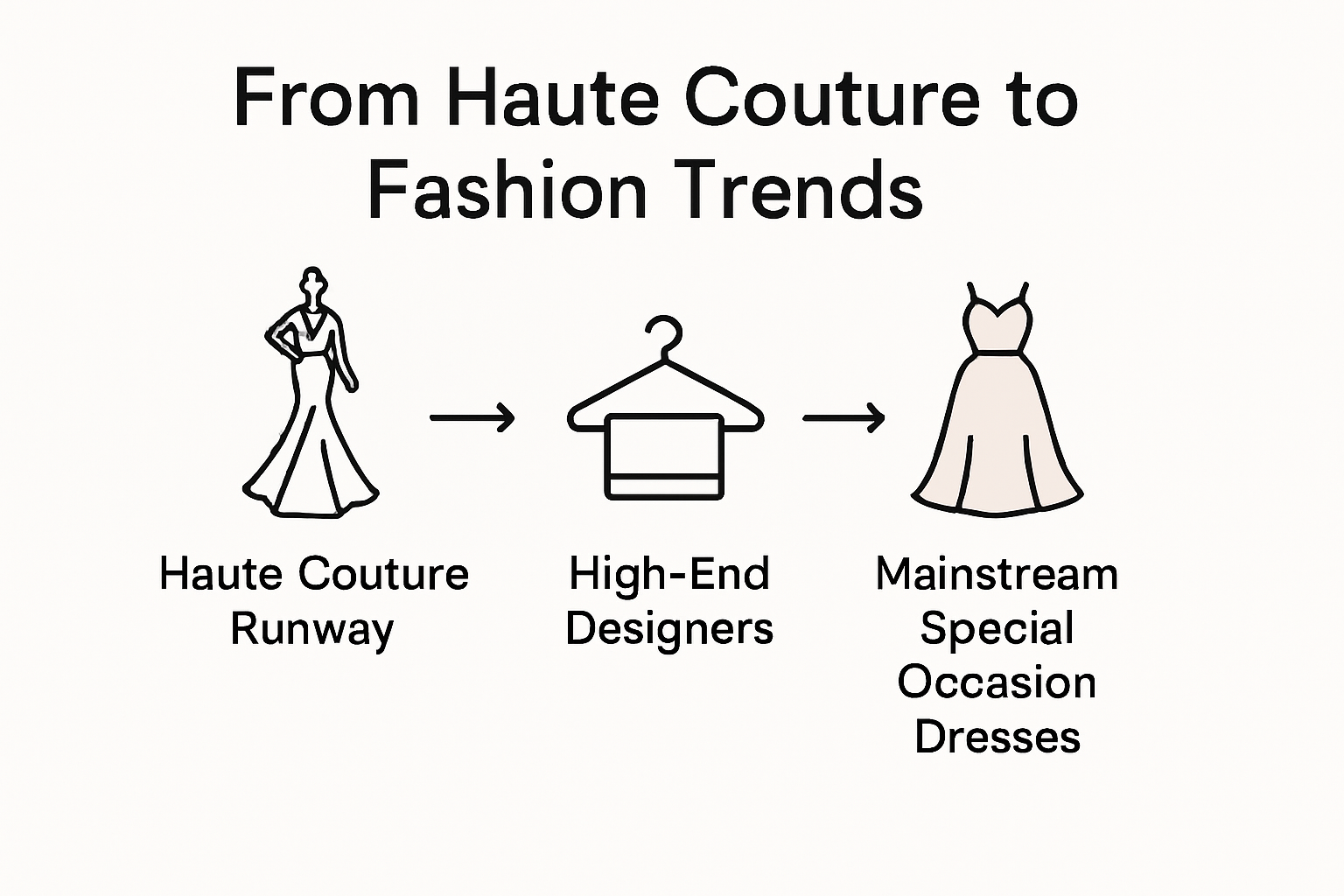 From Haute Couture to Fashion Trends

Haute Couture Runway

High-End Designers

Mainstream Special Occasion Dresses