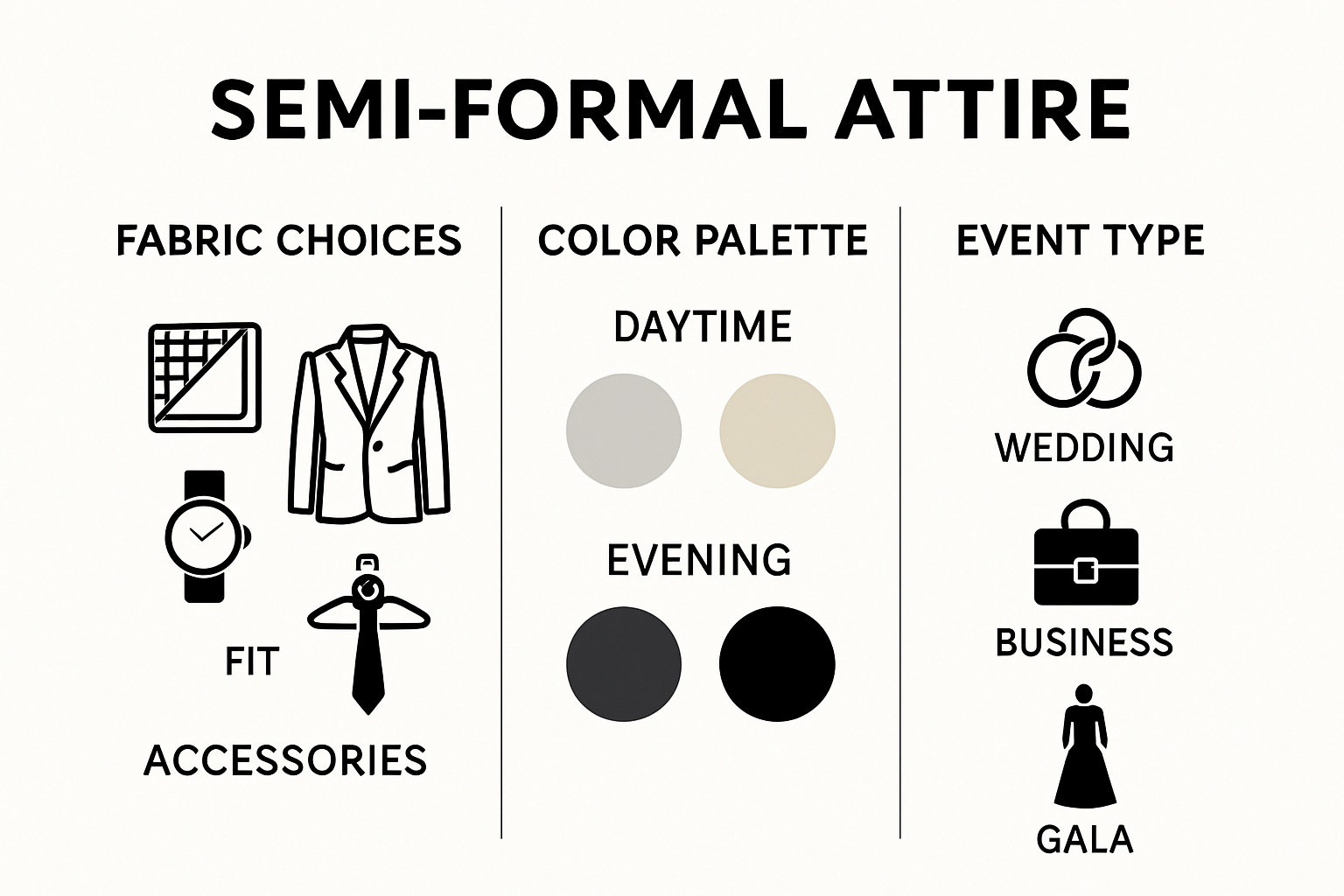 SEMI-FORMAL ATTIRE

FABRIC CHOICES

FIT

ACCESSORIES

COLOR PALETTE

DAYTIME

EVENING

EVENT TYPE

WEDDING

BUSINESS

GALA