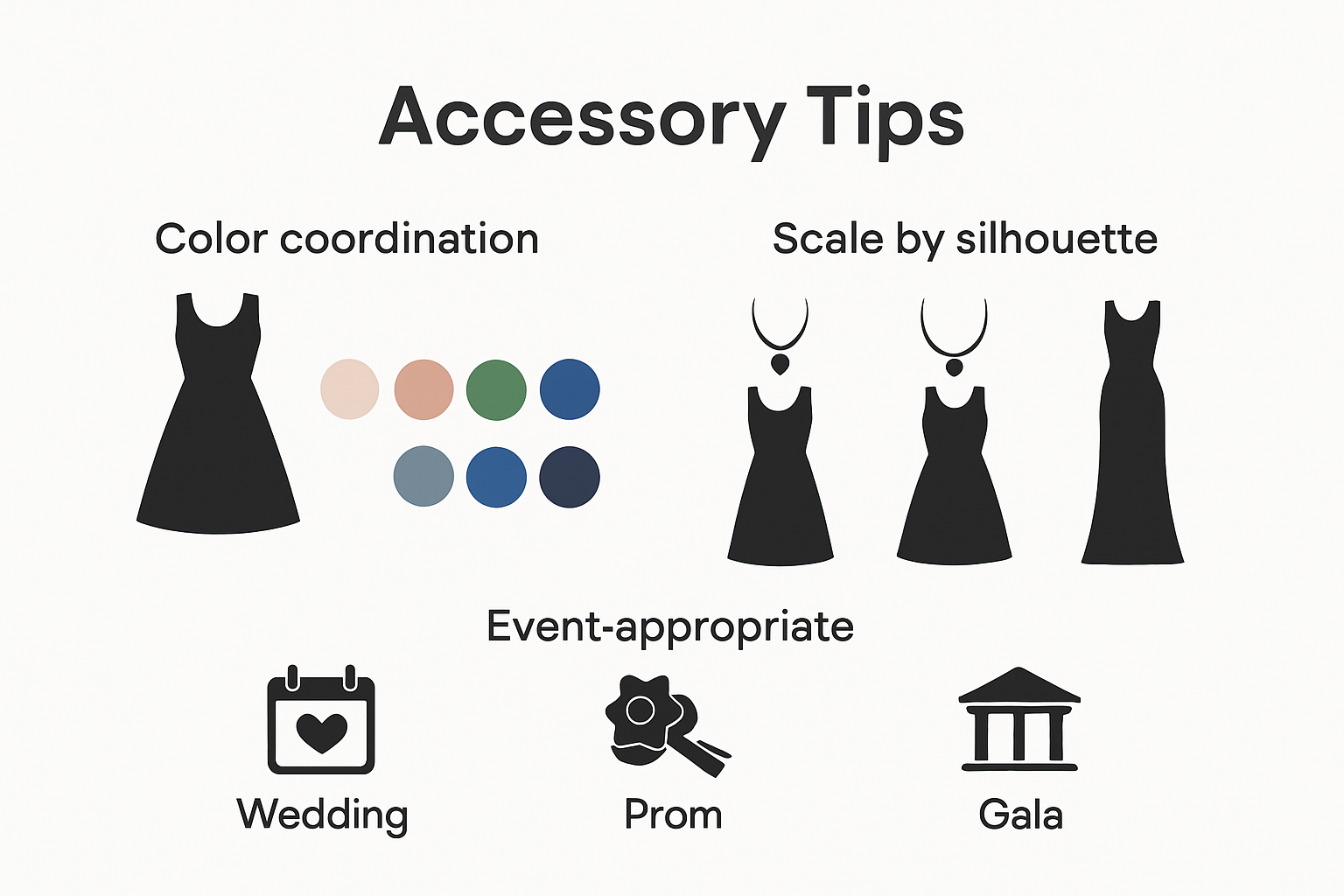 Accessory Tips

Color coordination

Scale by silhouette

Event-appropriate

Wedding

Prom

Gala