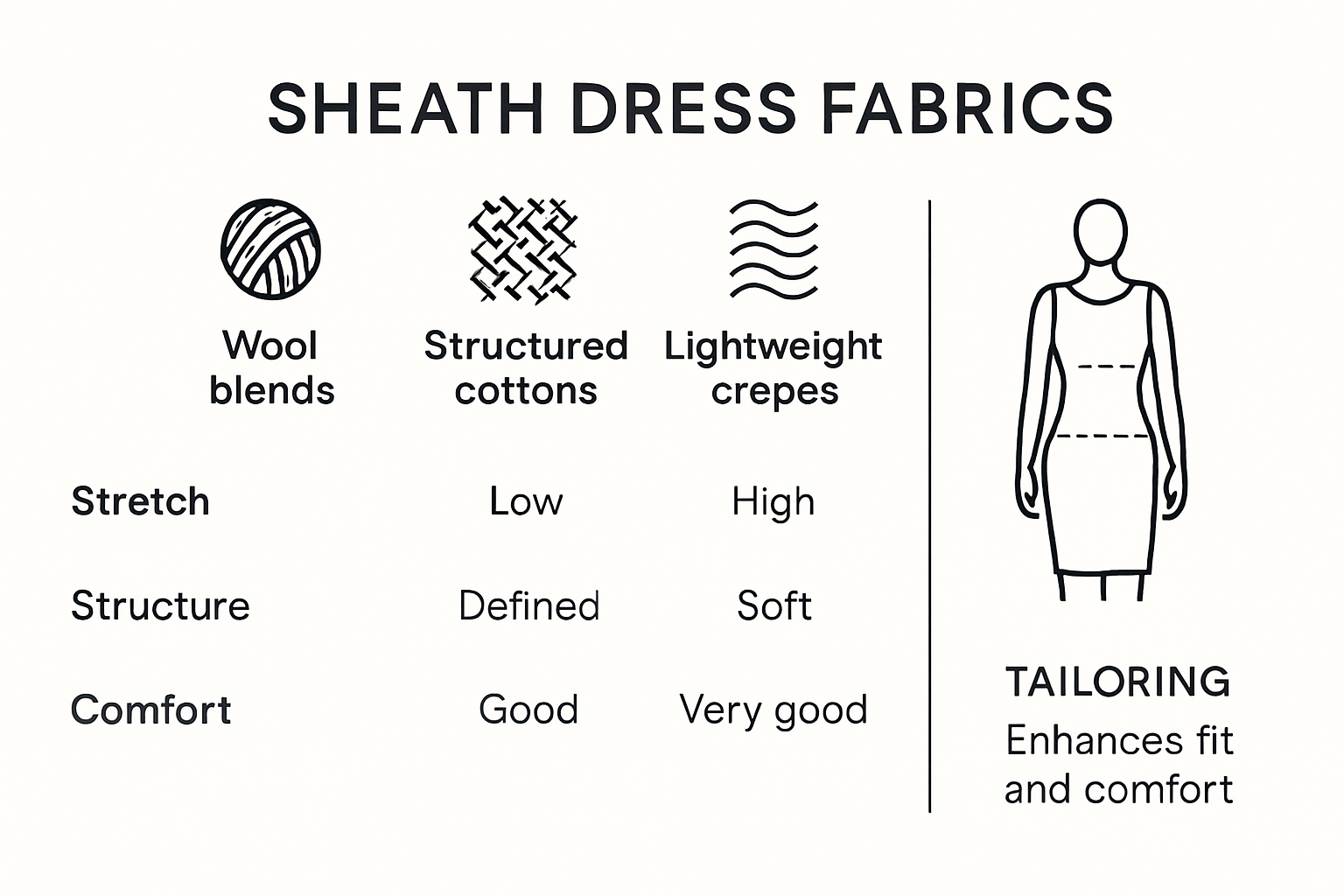 SHEATH DRESS FABRICS

|  | Wool blends | Structured cottons | Lightweight crepes |
|---|---|---|---|
| Stretch |  | Low | High |
| Structure |  | Defined | Soft |
| Comfort |  | Good | Very good |

TAILORING
Enhances fit and comfort