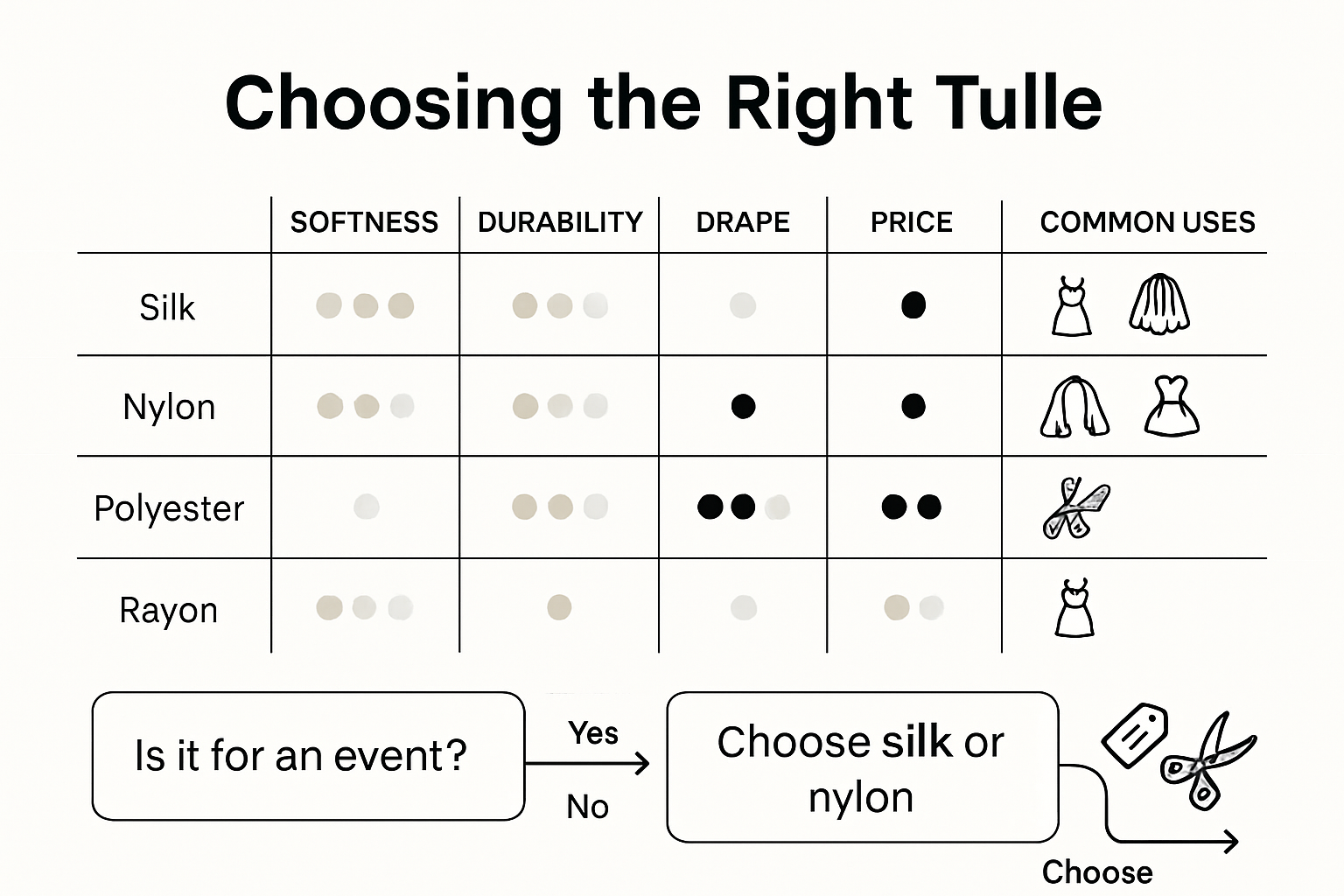 Choosing the Right Tulle

| | SOFTNESS | DURABILITY | DRAPE | PRICE | COMMON USES |
|---|---|---|---|---|---|
| Silk | | | | | |
| Nylon | | | | | |
| Polyester | | | | | |
| Rayon | | | | | |

Is it for an event?

Yes

No

Choose silk or nylon

Choose