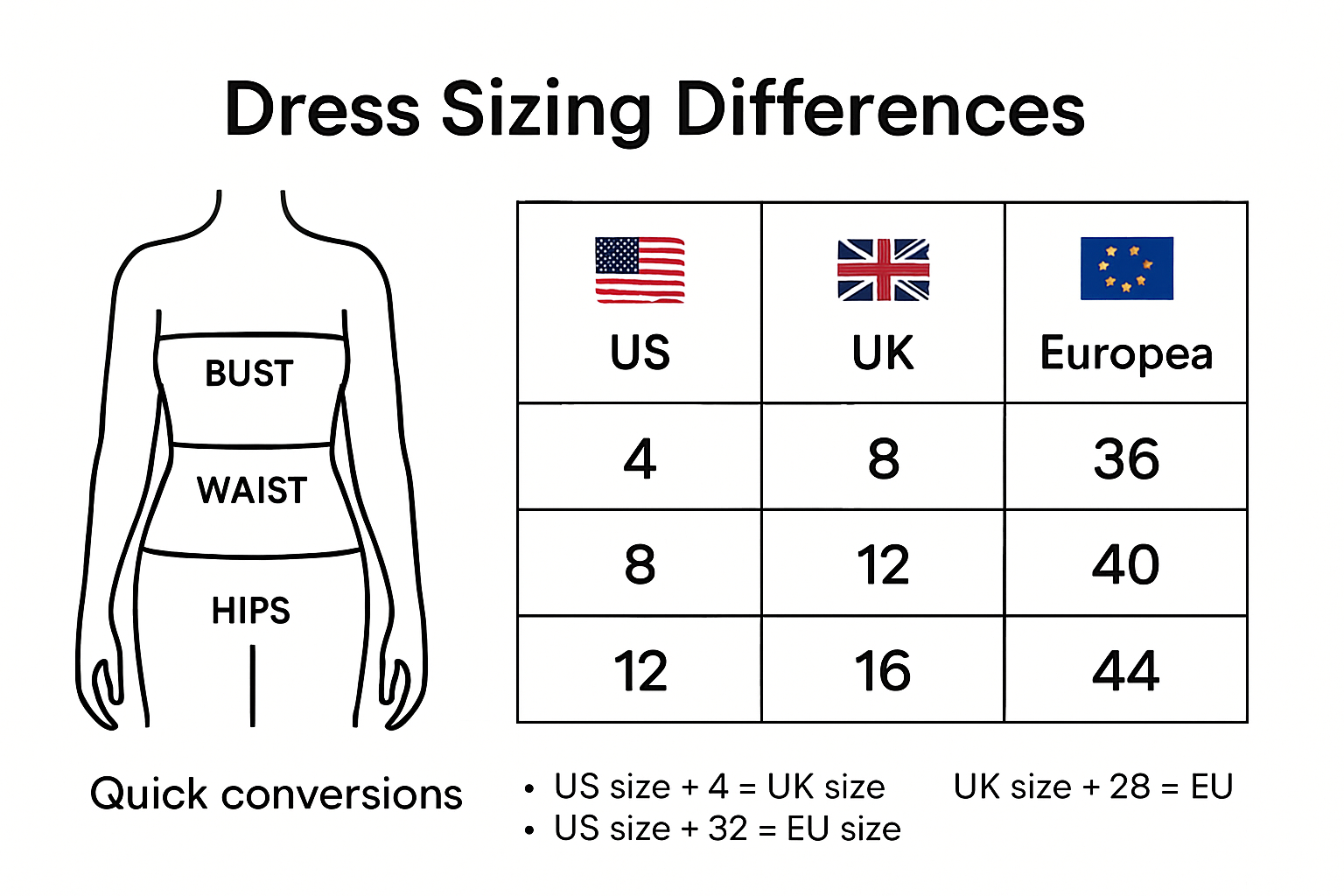 Dress Sizing Differences

BUST
WAIST
HIPS

| US | UK | Europea |
|---|---|---|
| 4 | 8 | 36 |
| 8 | 12 | 40 |
| 12 | 16 | 44 |

Quick conversions

• US size + 4 = UK size
• US size + 32 = EU size

UK size + 28 = EU