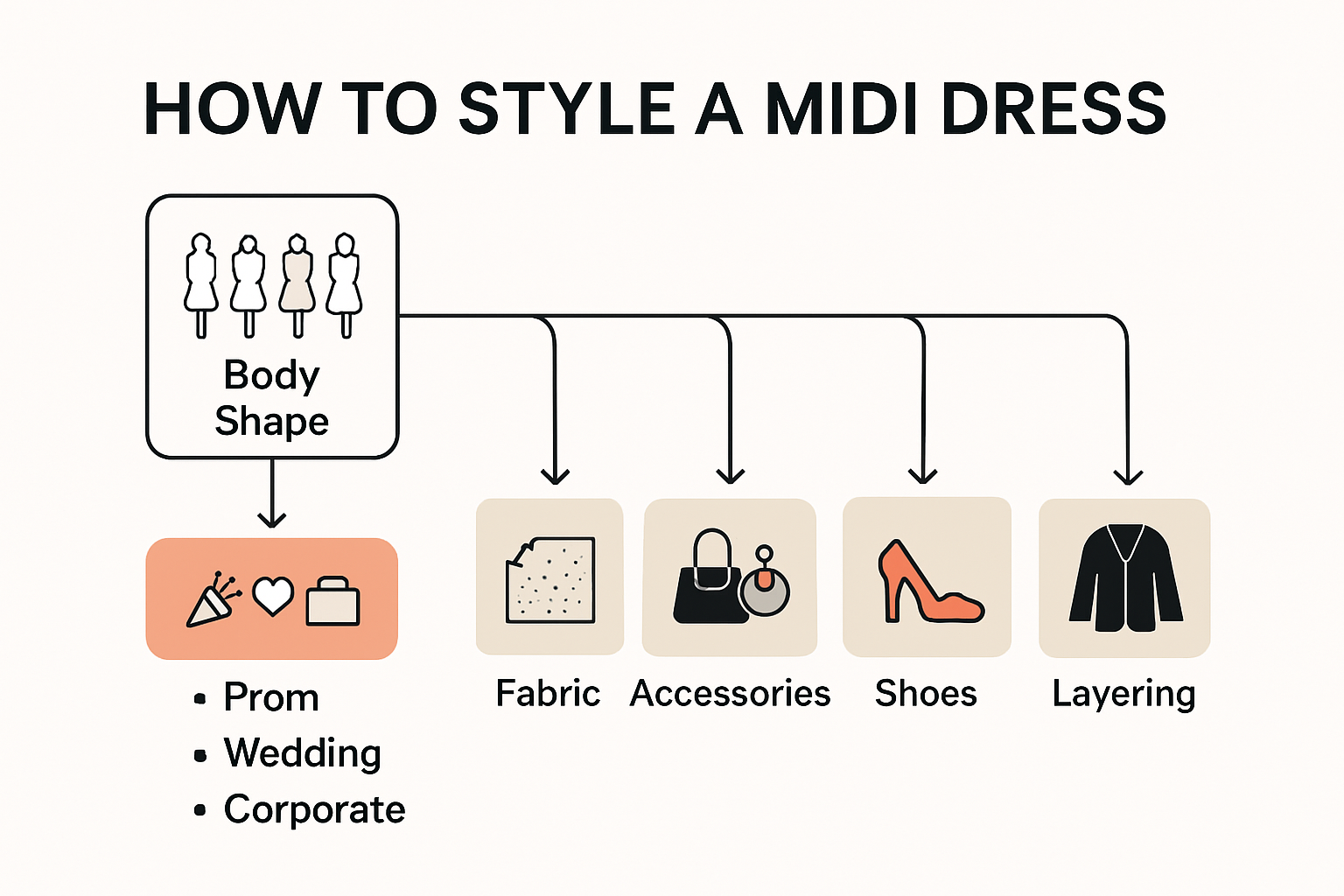 HOW TO STYLE A MIDI DRESS

Body Shape

• Prom
• Wedding
• Corporate

Fabric

Accessories

Shoes

Layering