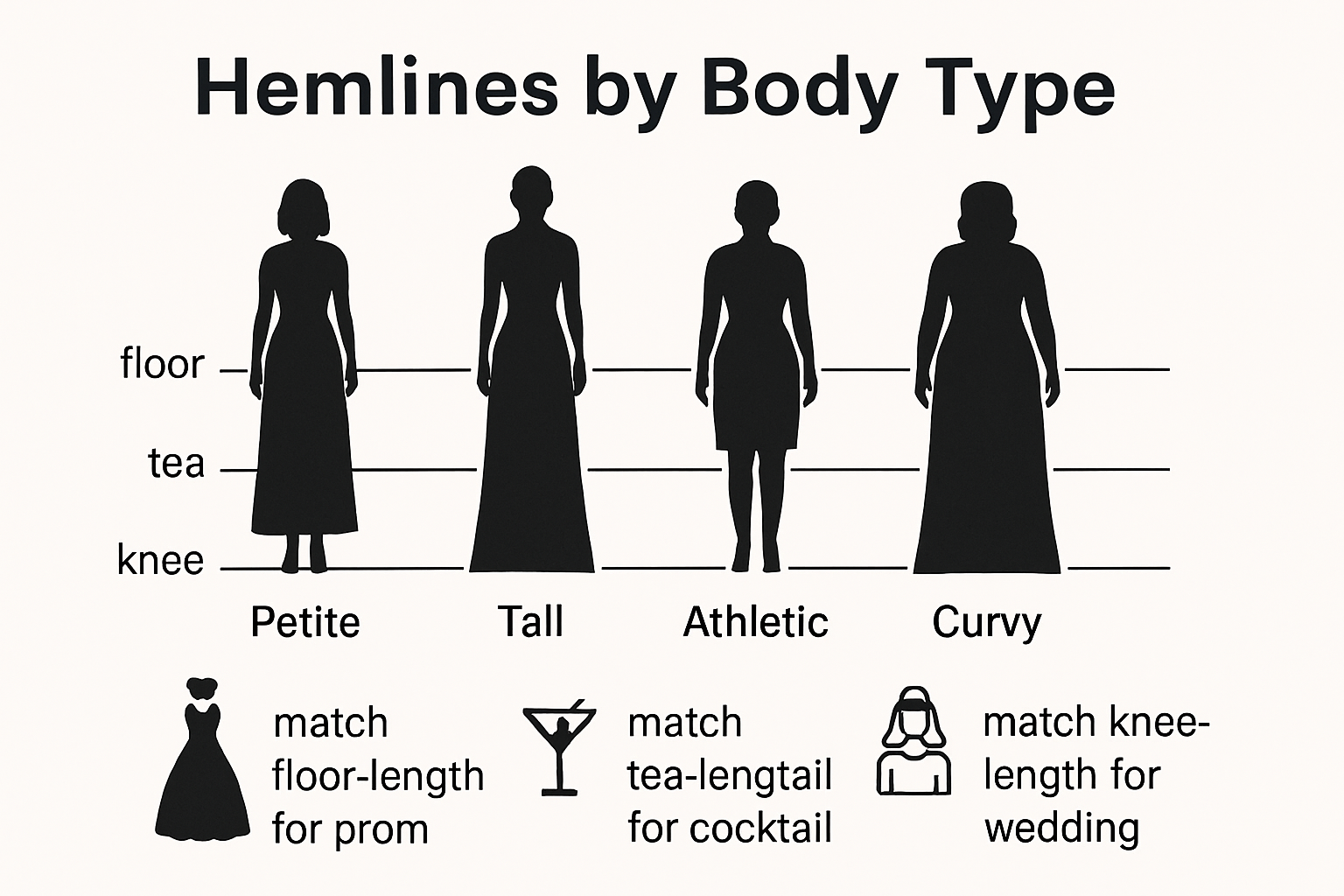 Hemlines by Body Type

floor
tea
knee

Petite
Tall
Athletic
Curvy

match floor-length for prom

match tea-lengtail for cocktail

match knee-length for wedding