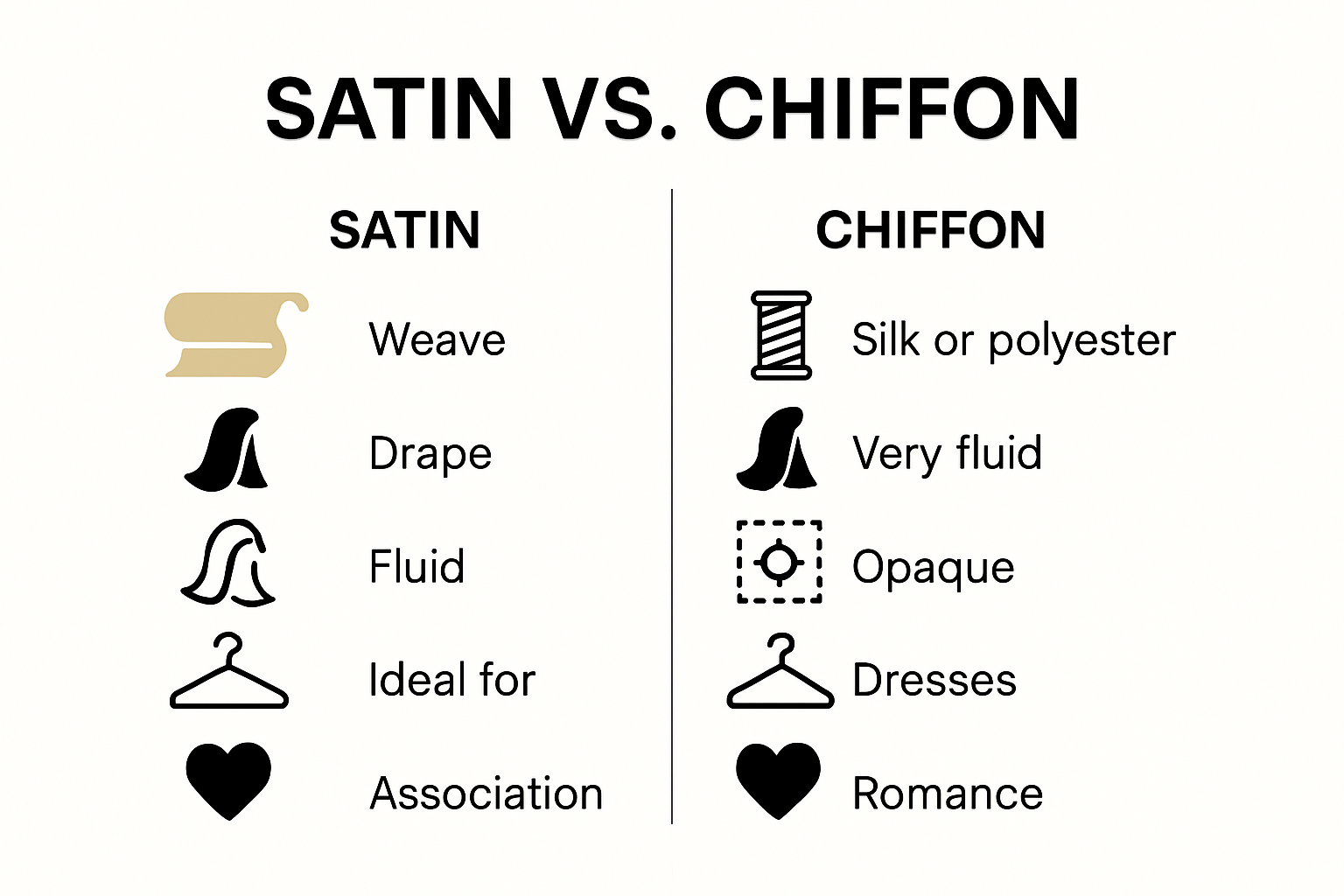 SATIN VS. CHIFFON

SATIN

Weave

Drape

Fluid

Ideal for

Association

CHIFFON

Silk or polyester

Very fluid

Opaque

Dresses

Romance