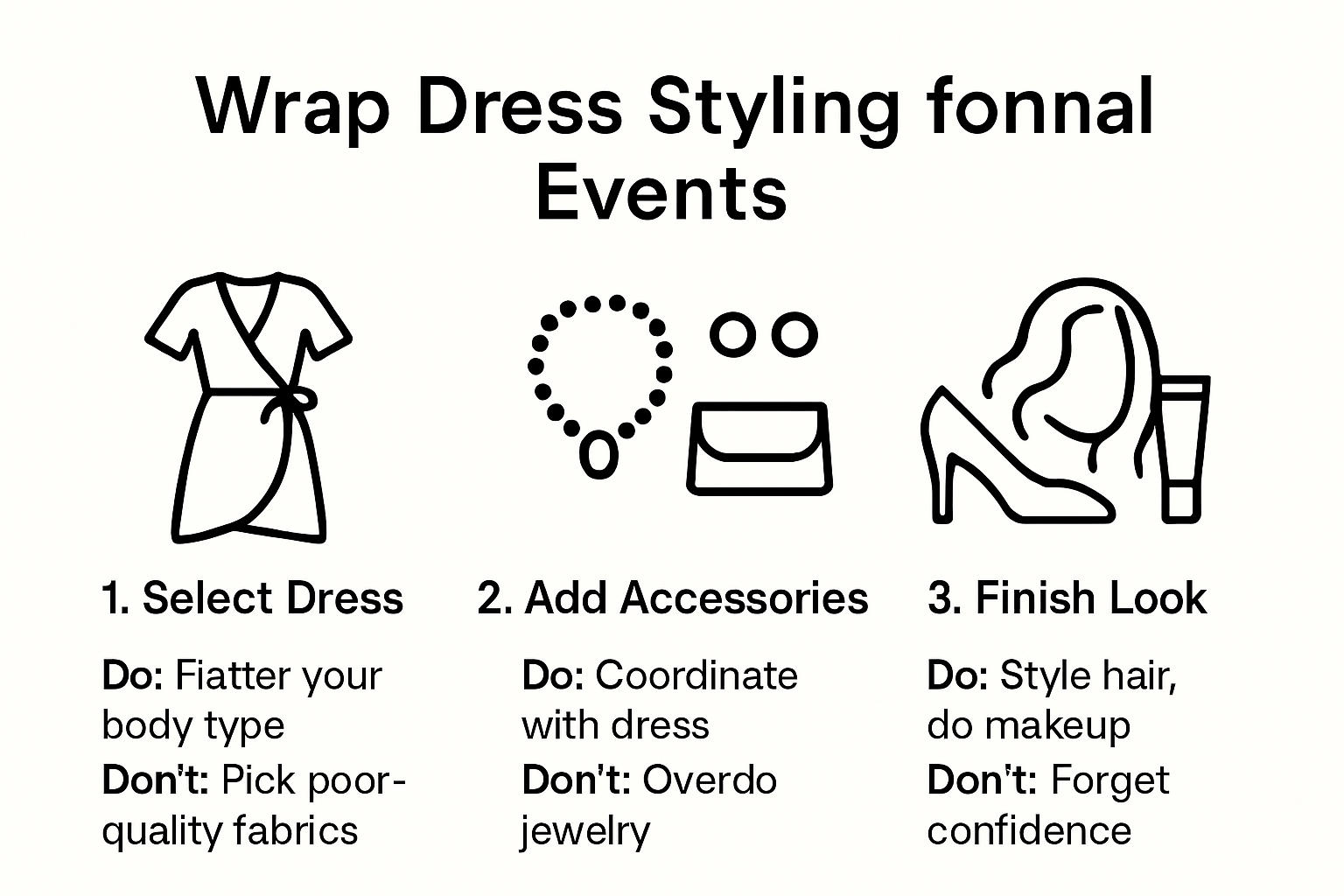 Wrap Dress Styling fonnal Events

1. Select Dress

Do: Fiatter your body type

Don't: Pick poor-quality fabrics

2. Add Accessories

Do: Coordinate with dress

Don't: Overdo jewelry

3. Finish Look

Do: Style hair, do makeup

Don't: Forget confidence