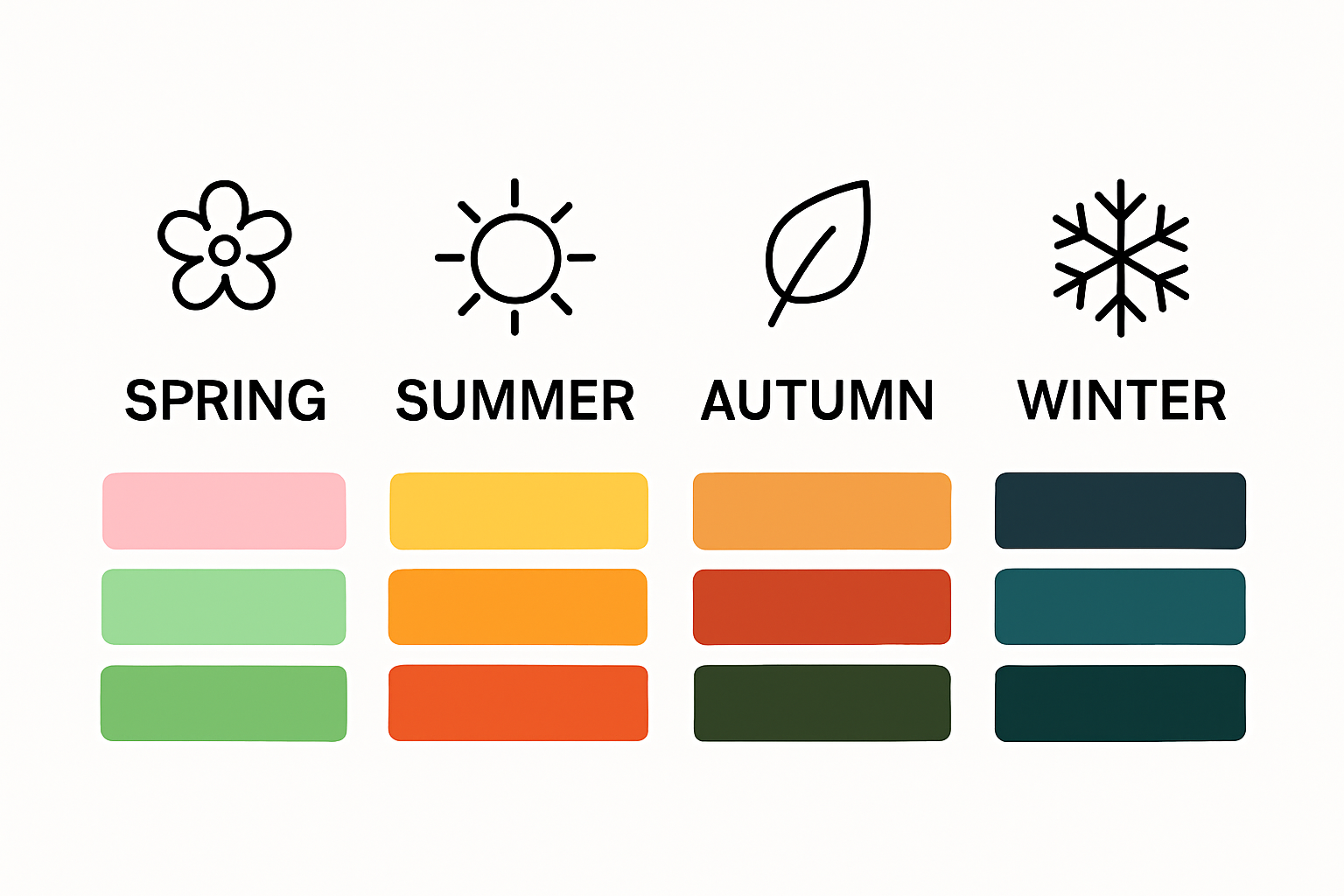 SPRING SUMMER AUTUMN WINTER