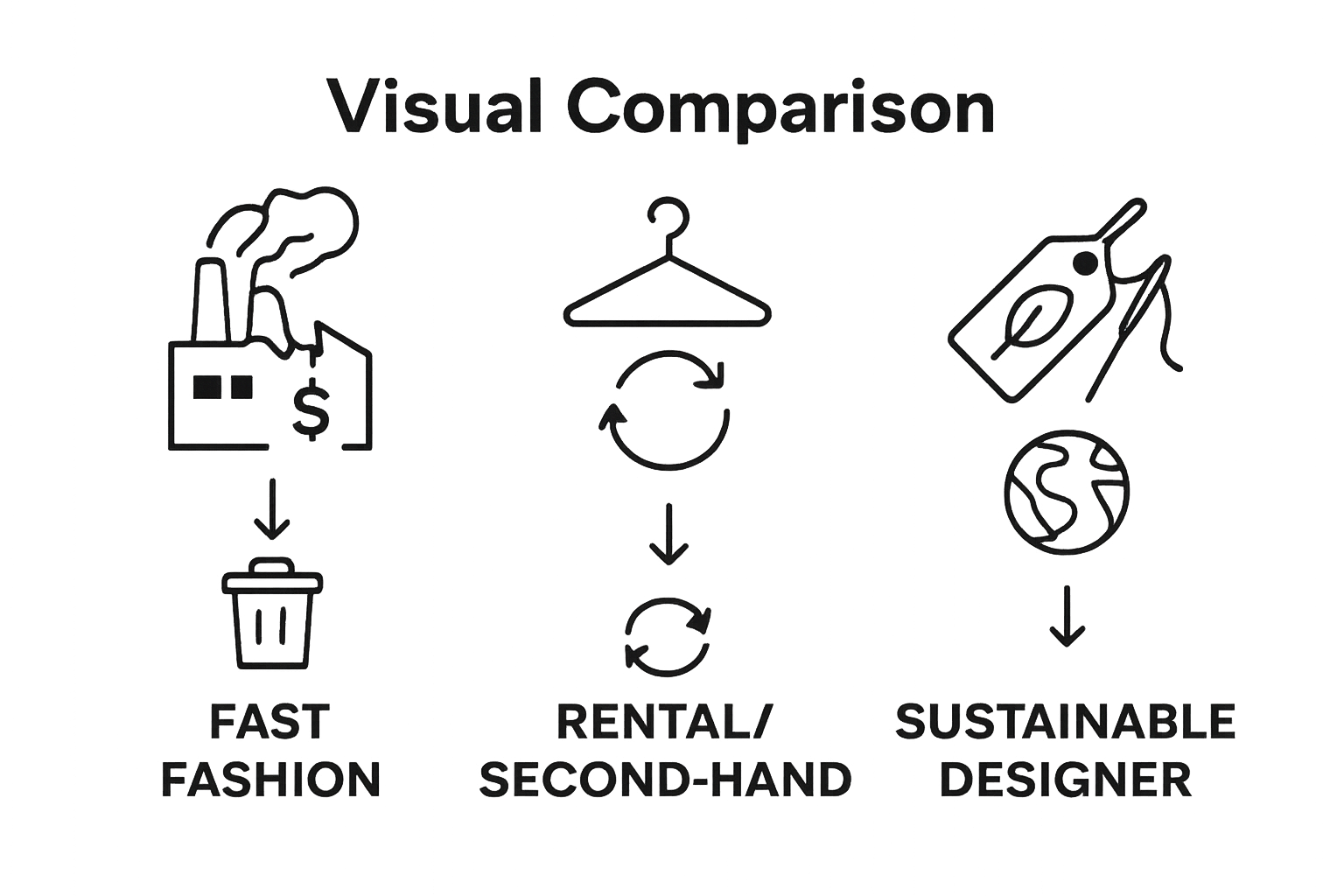 Visual Comparison

$

FAST FASHION

RENTAL/ SECOND-HAND

SUSTAINABLE DESIGNER