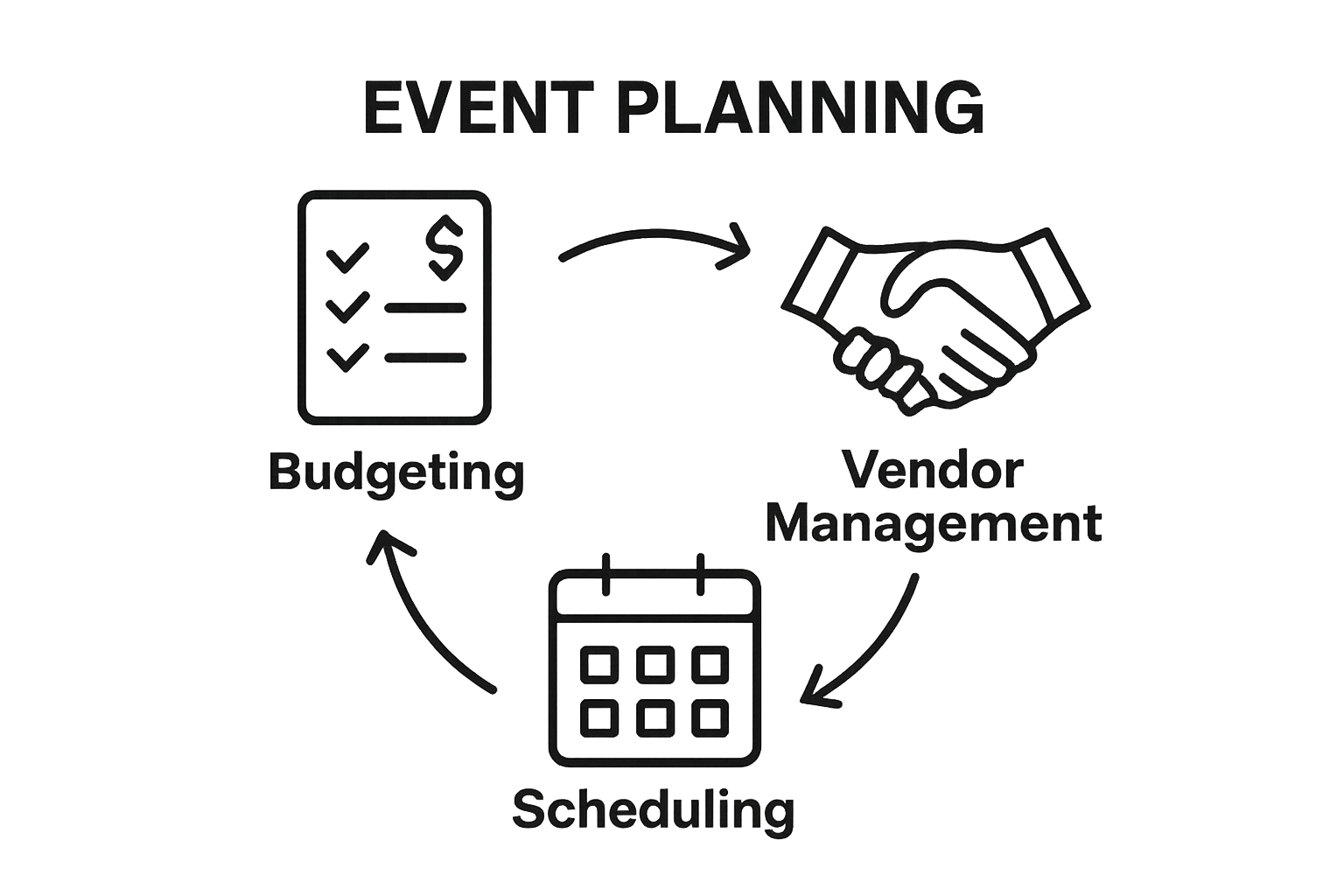 EVENT PLANNING

$

Budgeting

Vendor Management

Scheduling