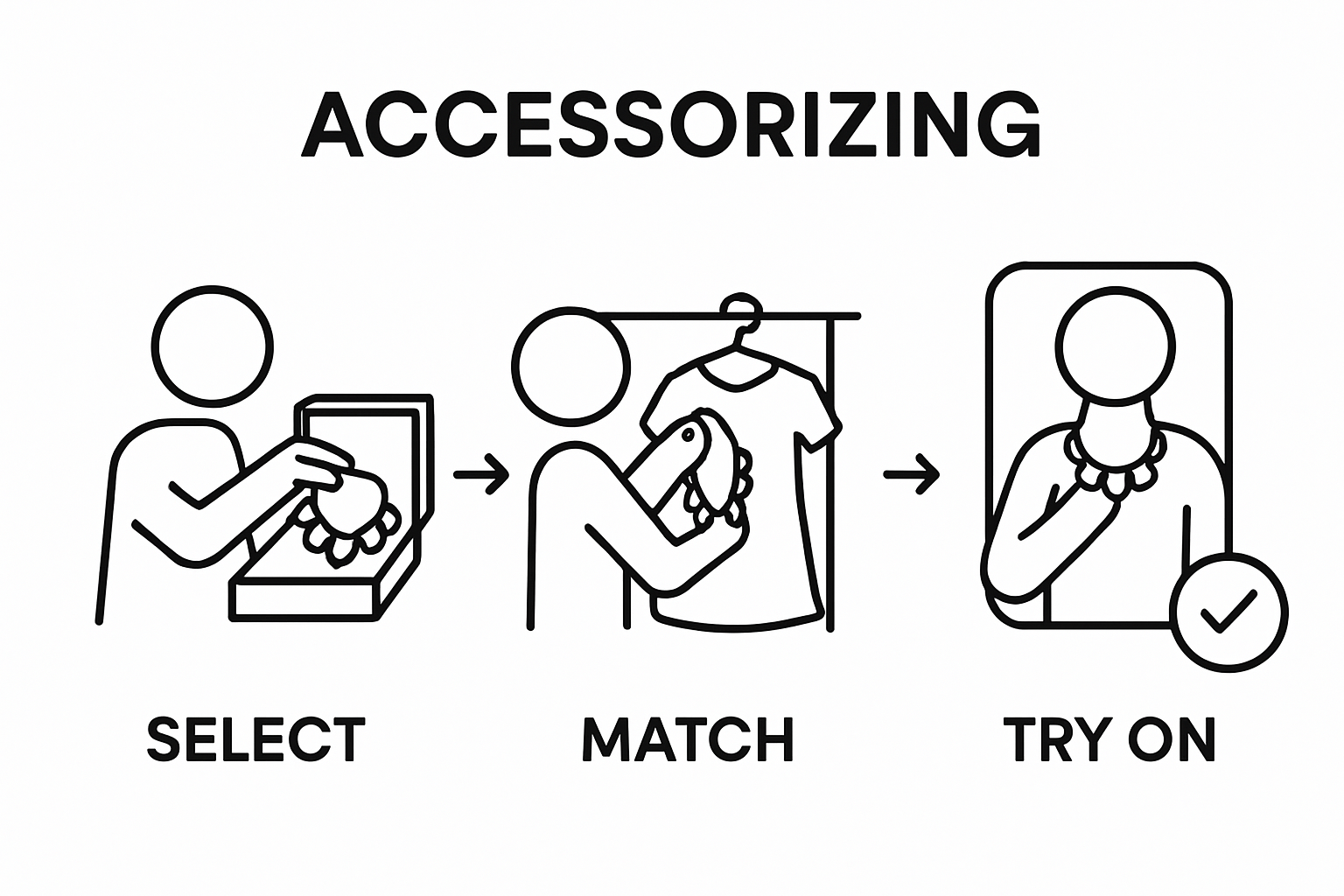 ACCESSORIZING

SELECT

MATCH

TRY ON