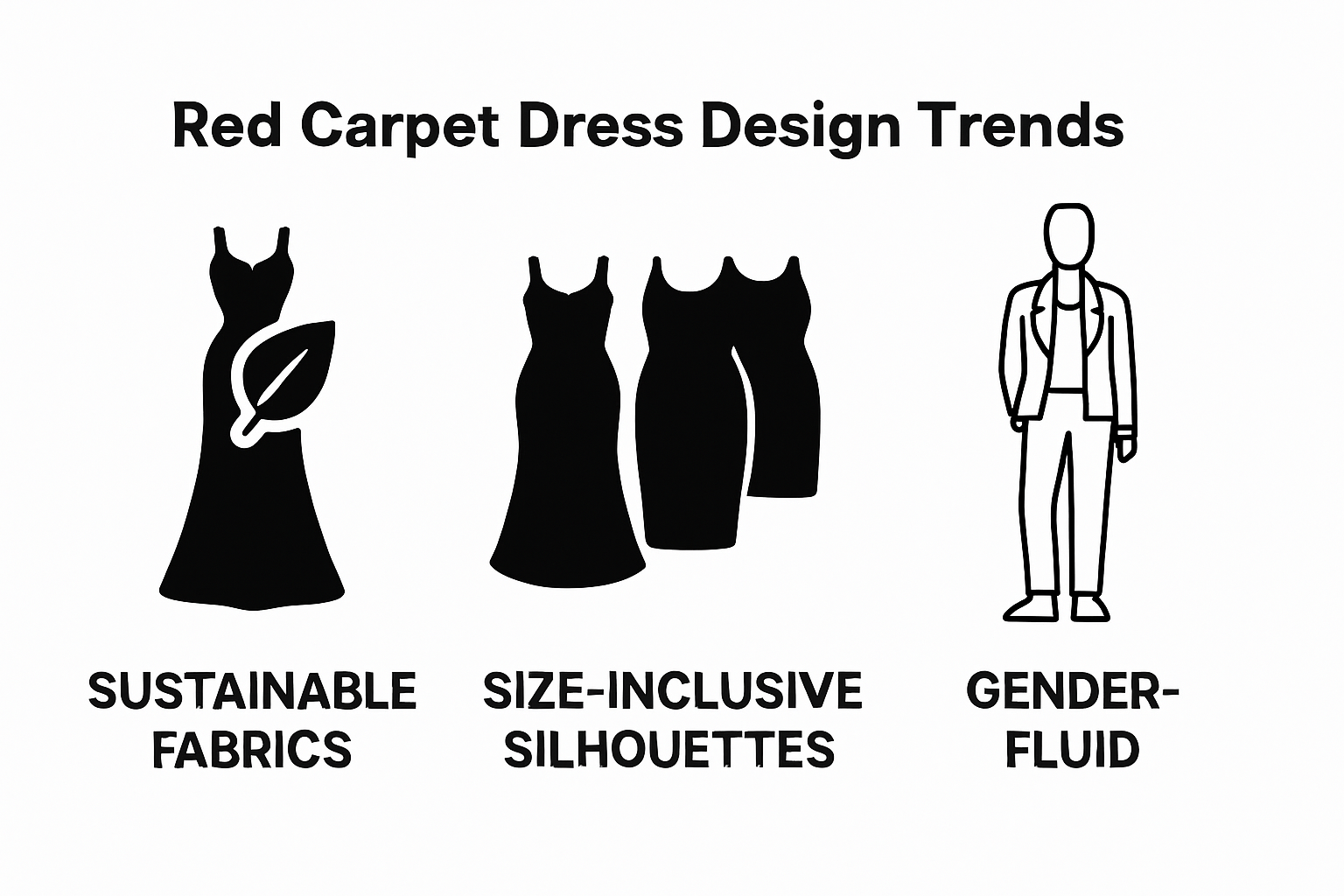 Red Carpet Dress Design Trends

SUSTAINABLE FABRICS

SIZE-INCLUSIVE SILHOUETTES

GENDER-FLUID