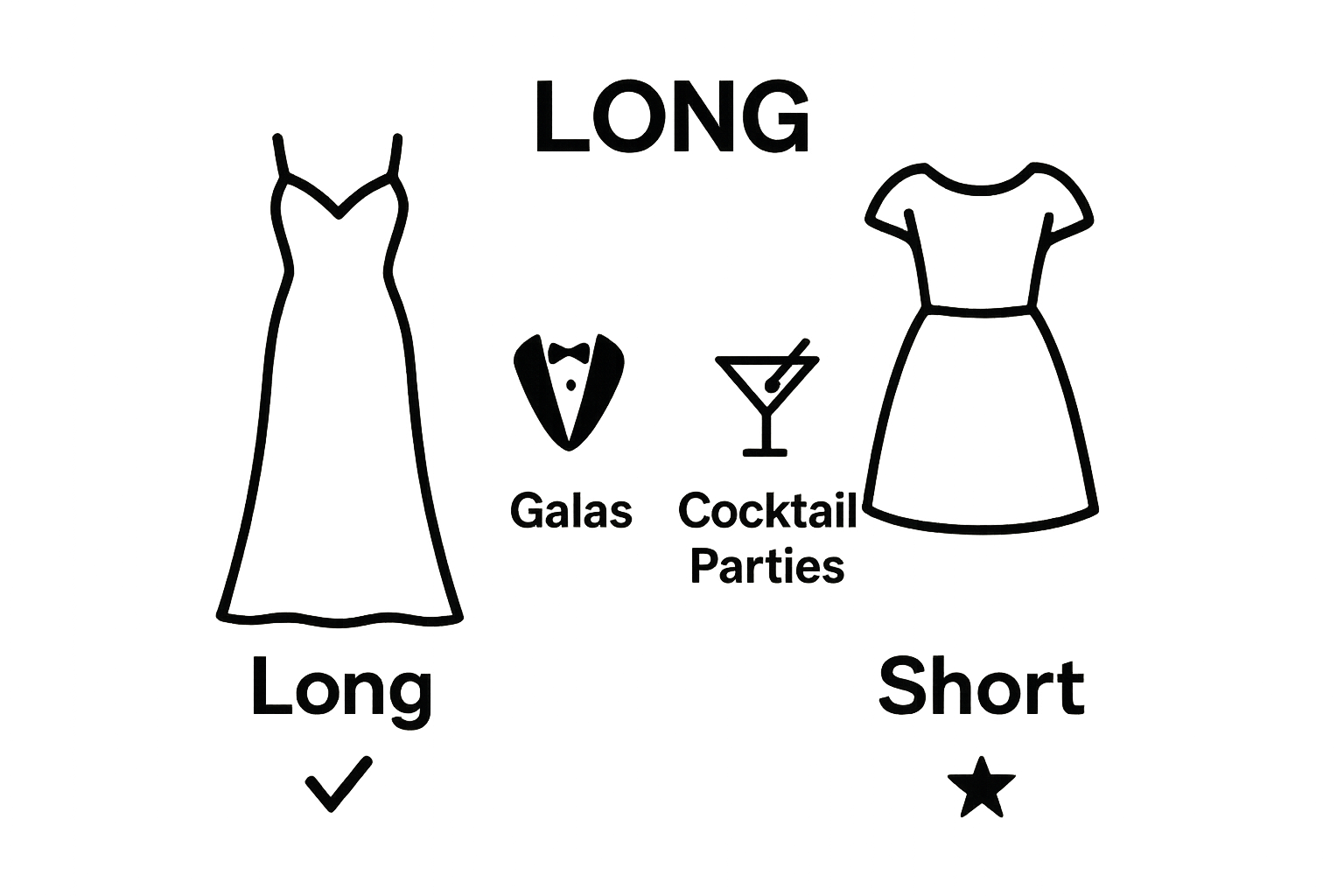 LONG

Galas

Cocktail Parties

Long

Short