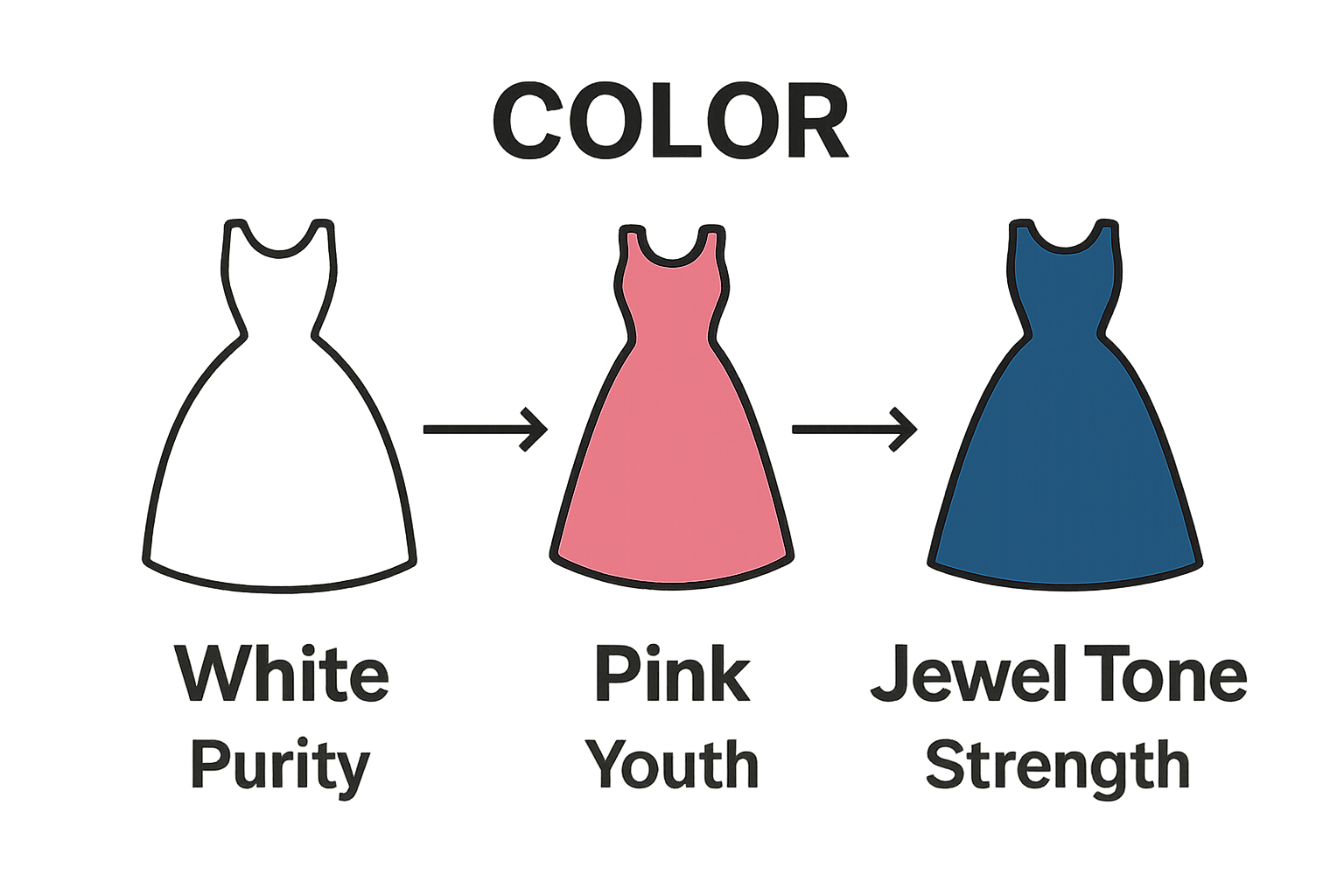 COLOR

White
Purity

Pink
Youth

Jewel Tone
Strength