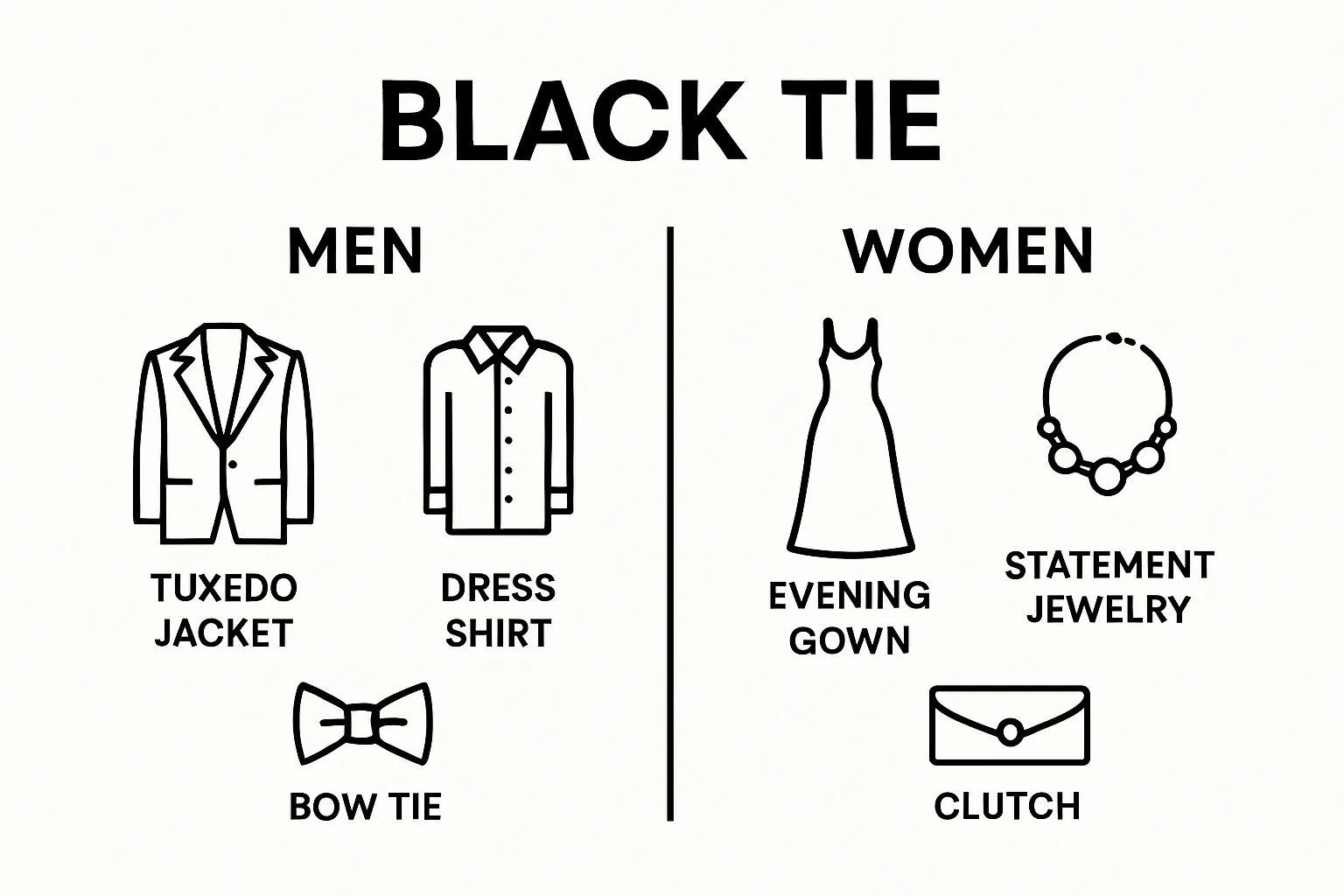 BLACK TIE

MEN

TUXEDO JACKET

DRESS SHIRT

BOW TIE

WOMEN

EVENING GOWN

STATEMENT JEWELRY

CLUTCH