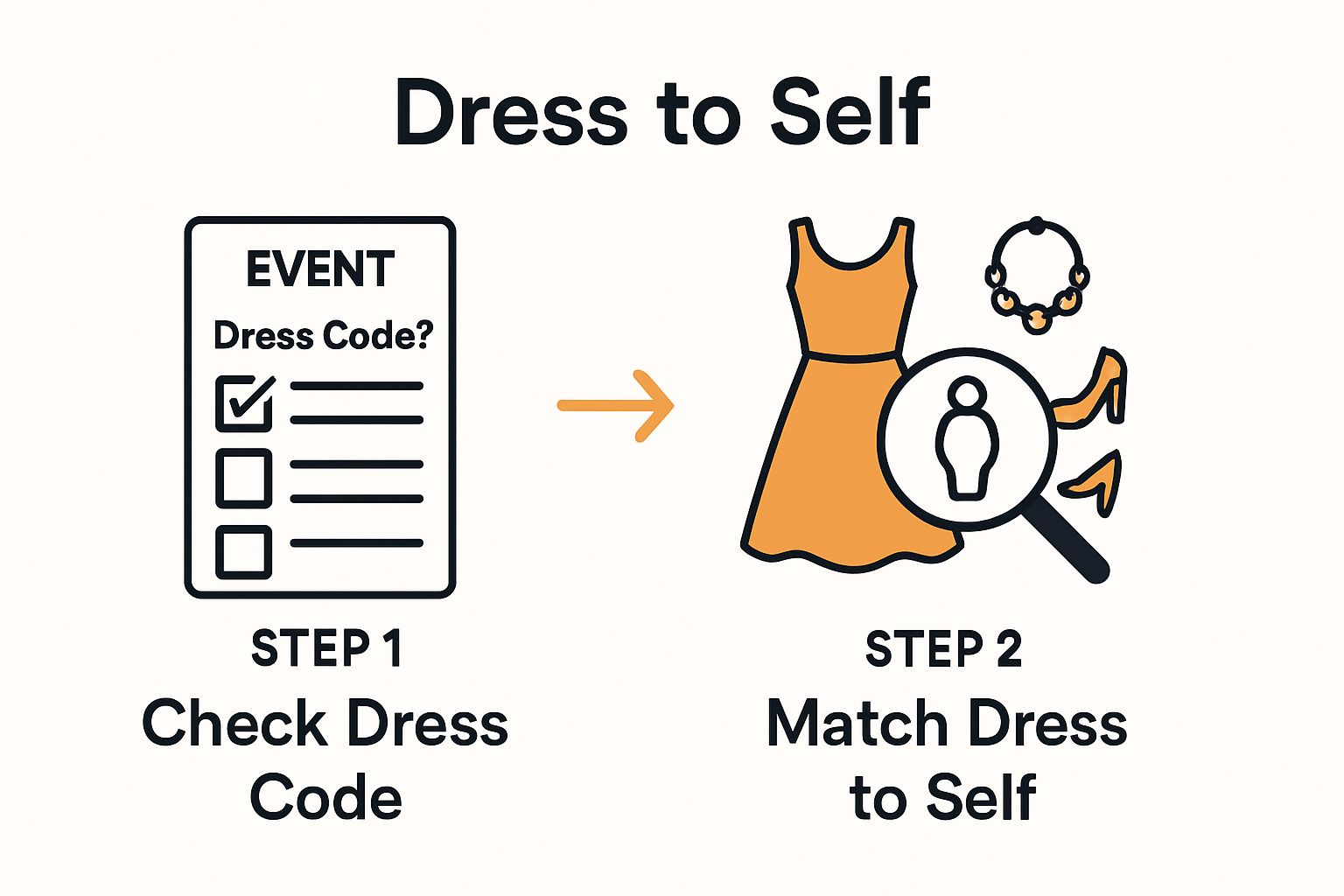 Dress to Self

EVENT
Dress Code?

STEP 1
Check Dress Code

STEP 2
Match Dress to Self