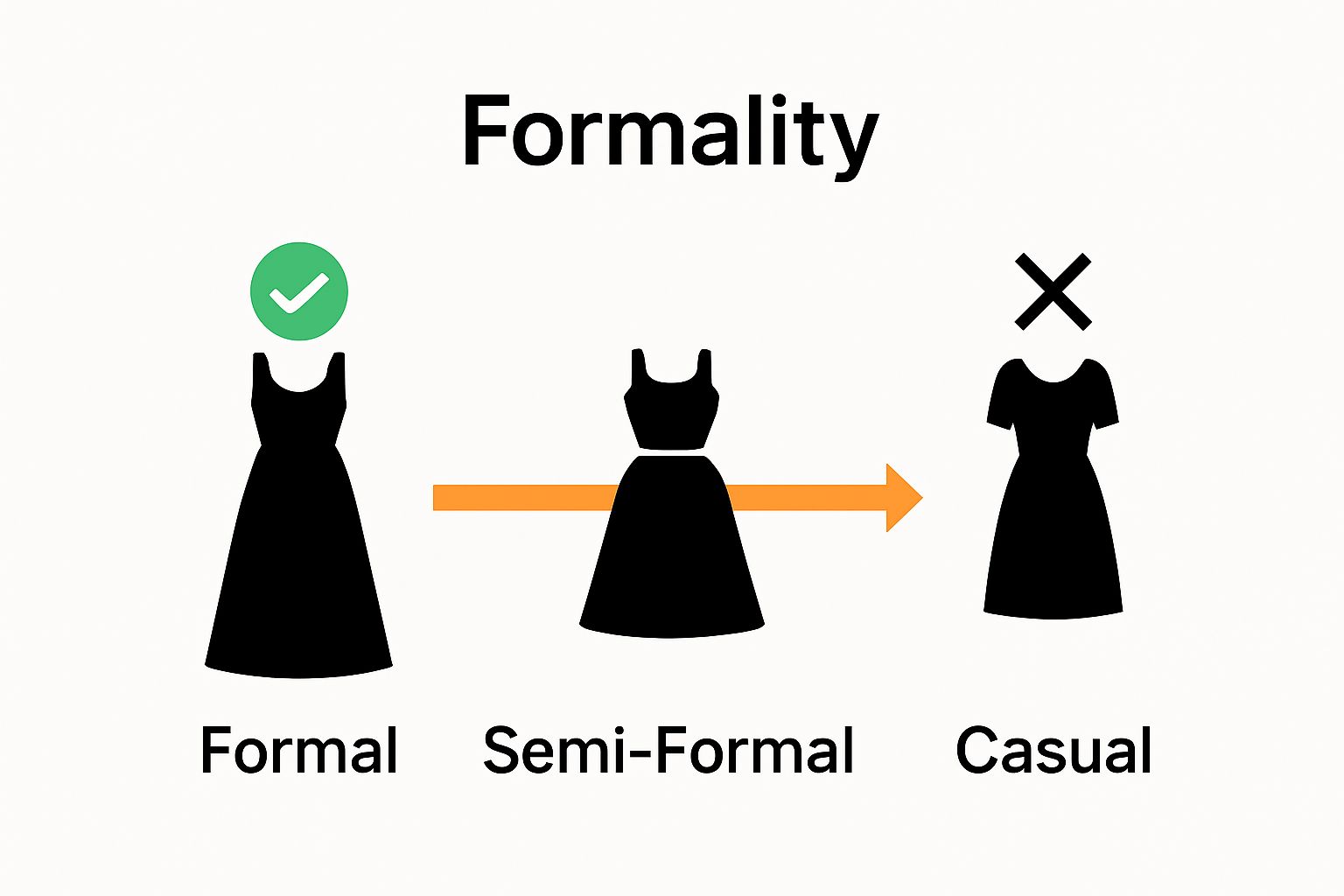 Formality

Formal

Semi-Formal

Casual