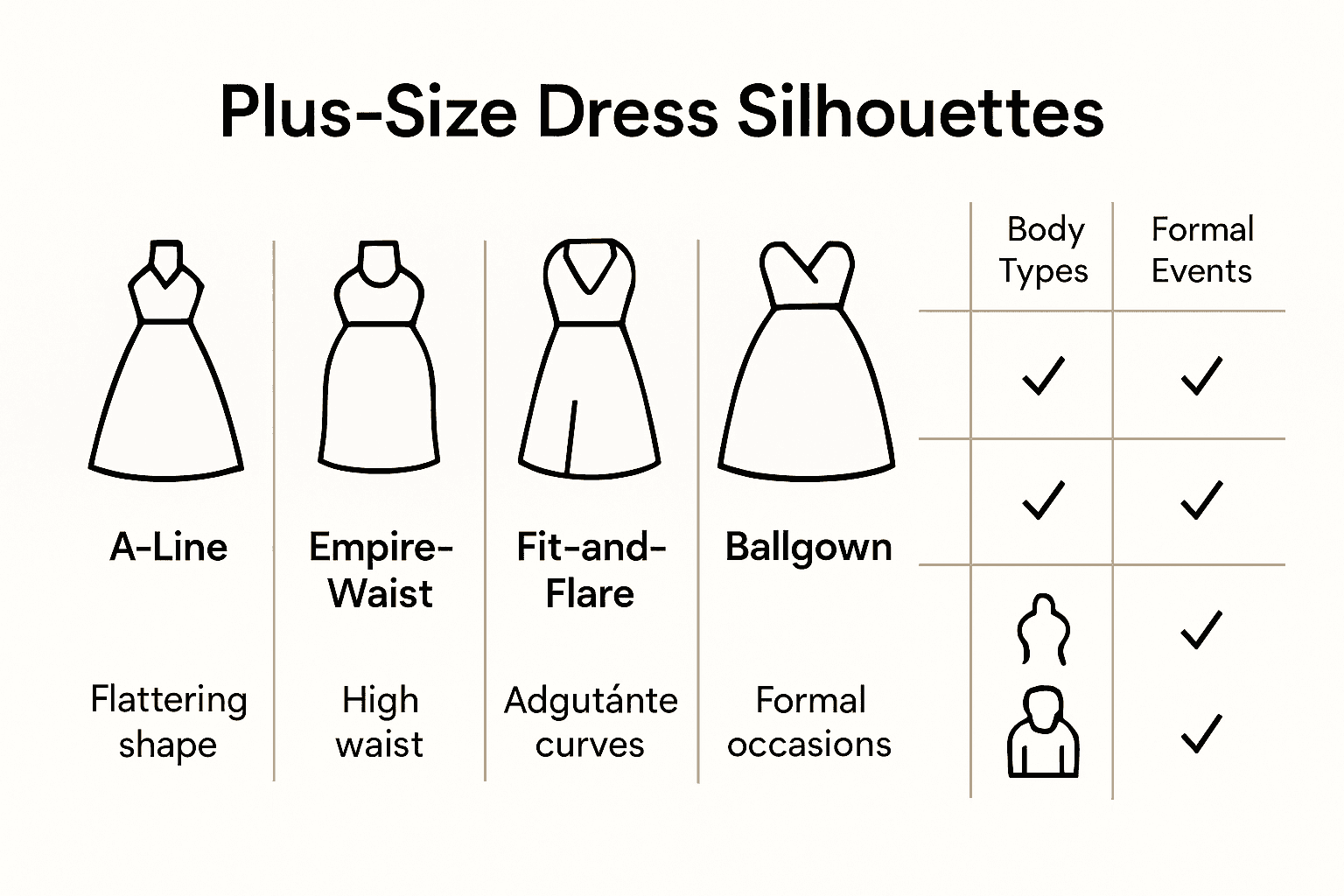 Plus-Size Dress Silhouettes

A-Line

Flattering shape

Empire-Waist

High waist

Fit-and-Flare

Adgutánte curves

Ballgown

Formal occasions

| Body Types | Formal Events |
|---|---|
| ✓ | ✓ |
| ✓ | ✓ |
|  | ✓ |
|  | ✓ |