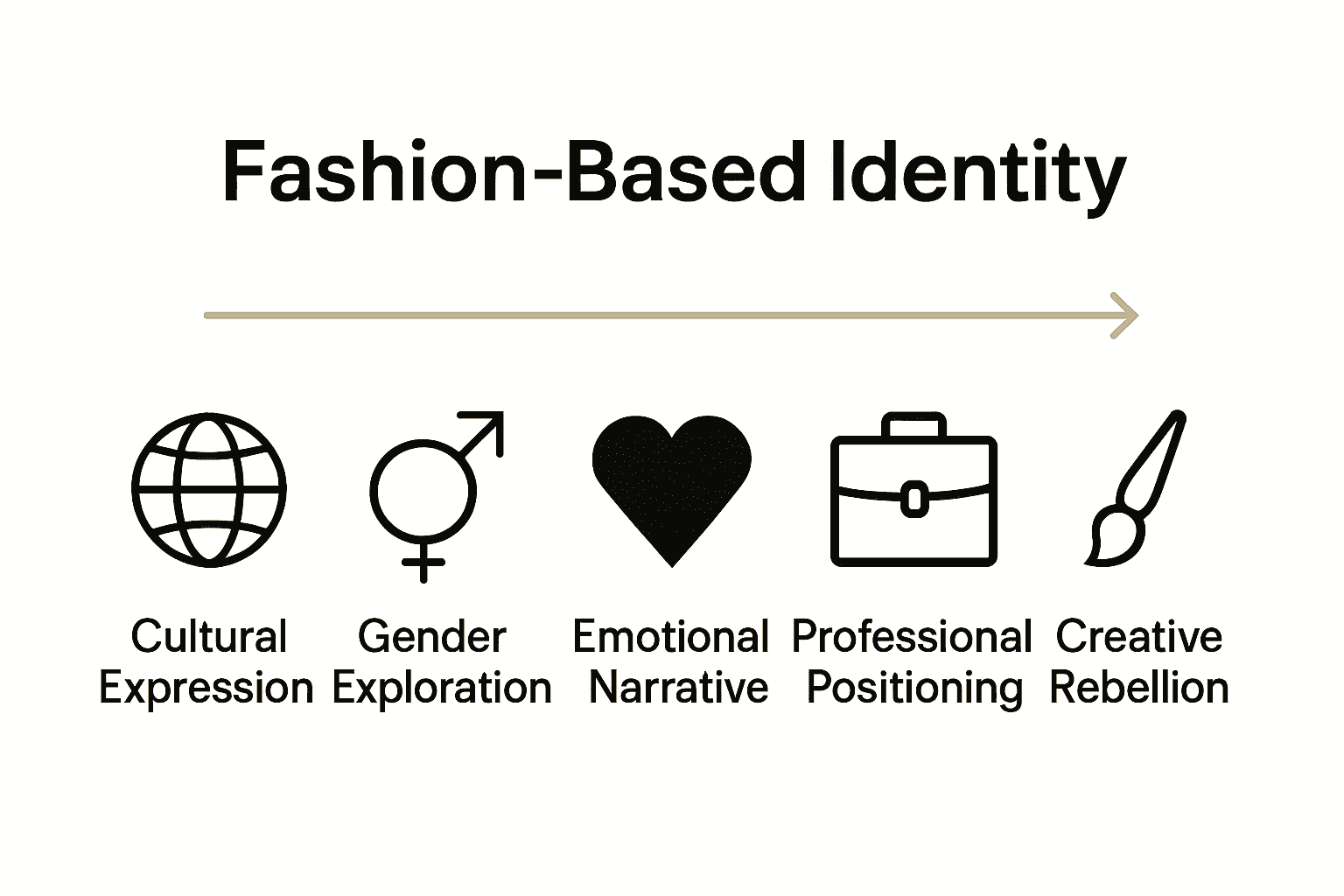 Fashion-Based Identity

Cultural Expression

Gender Exploration

Emotional Narrative

Professional Positioning

Creative Rebellion