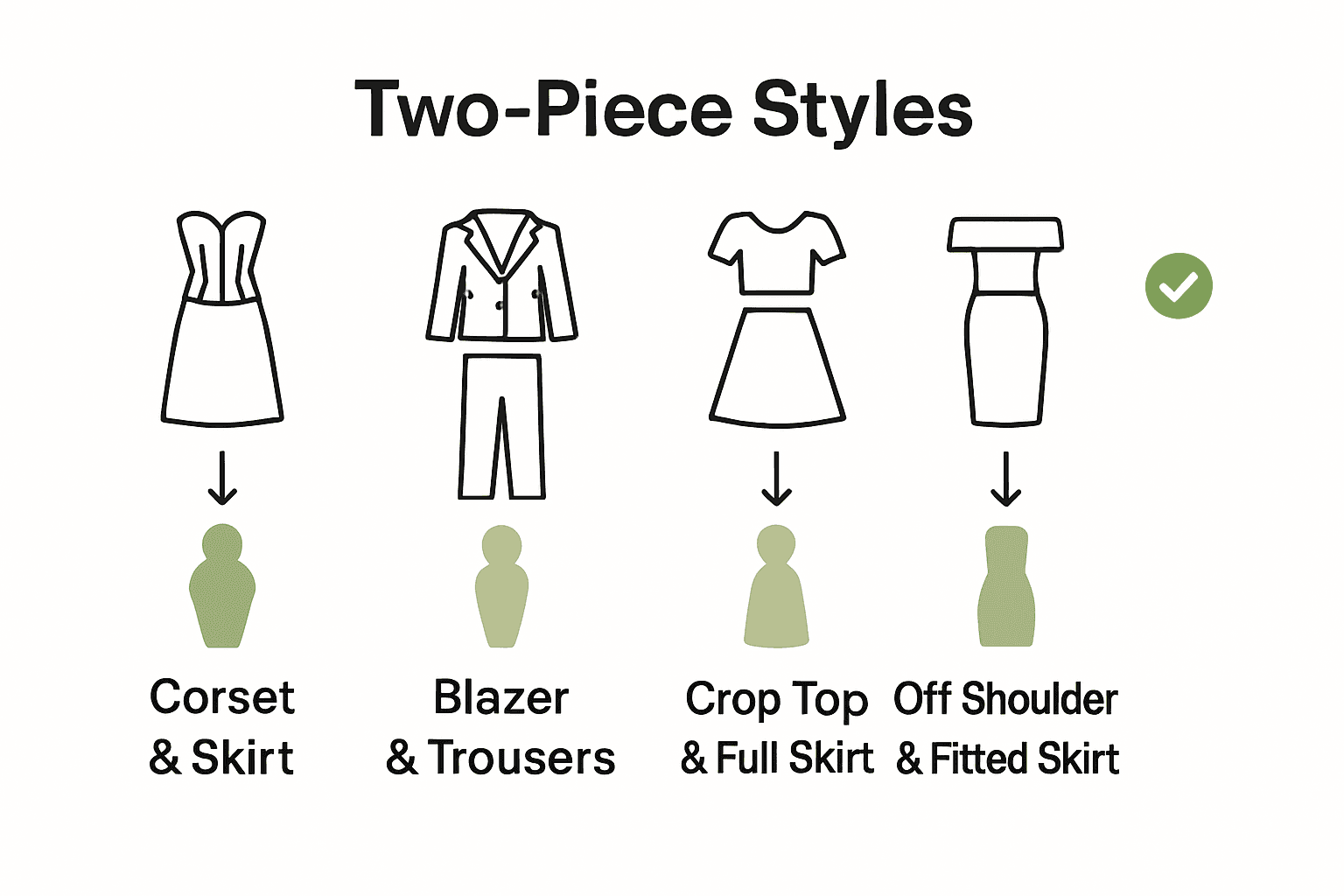 Two-Piece Styles

Corset
& Skirt

Blazer
& Trousers

Crop Top
& Full Skirt

Off Shoulder
& Fitted Skirt