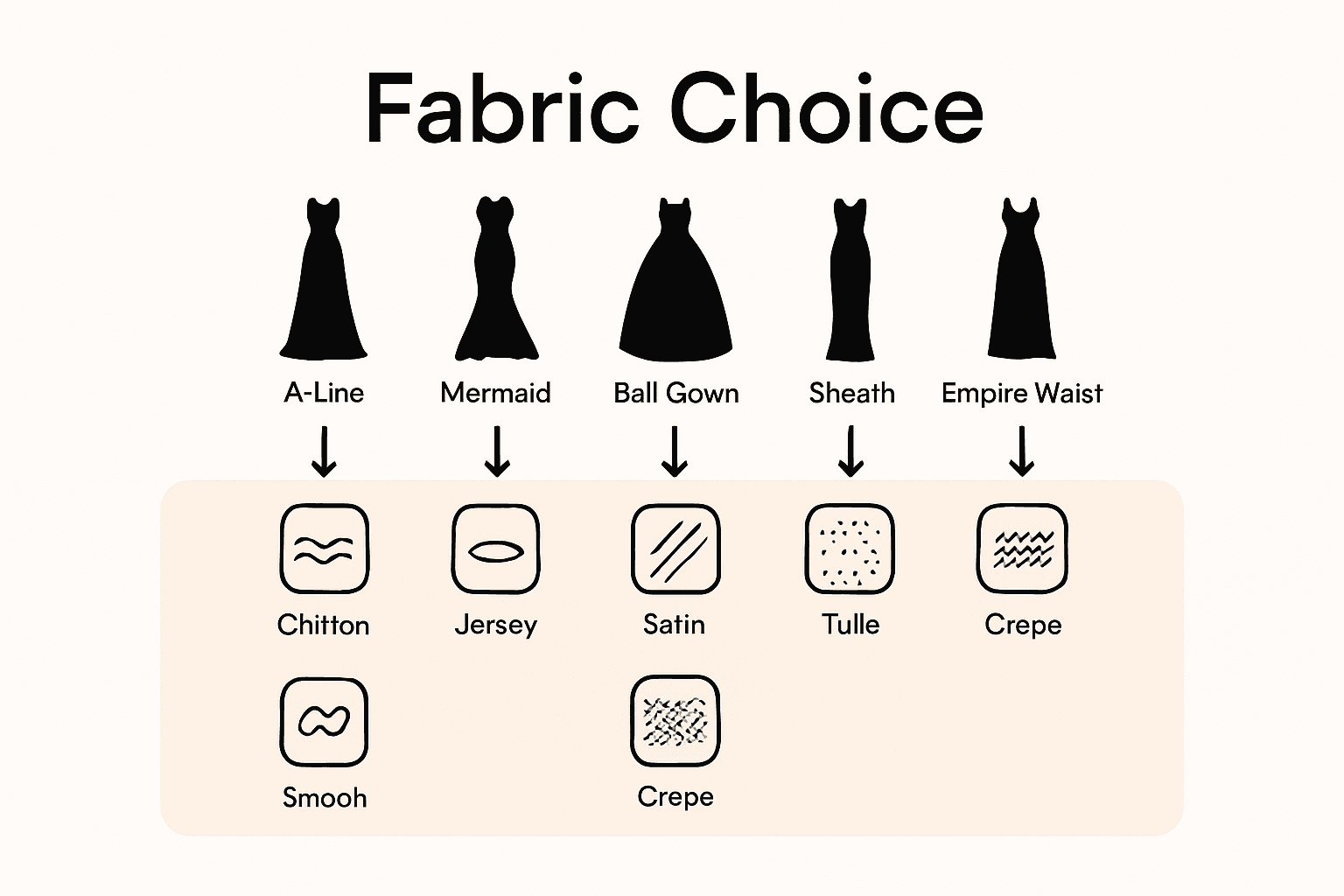 Fabric Choice

A-Line
Mermaid
Ball Gown
Sheath
Empire Waist

Chitton
Jersey
Satin
Tulle
Crepe

Smooh
Crepe