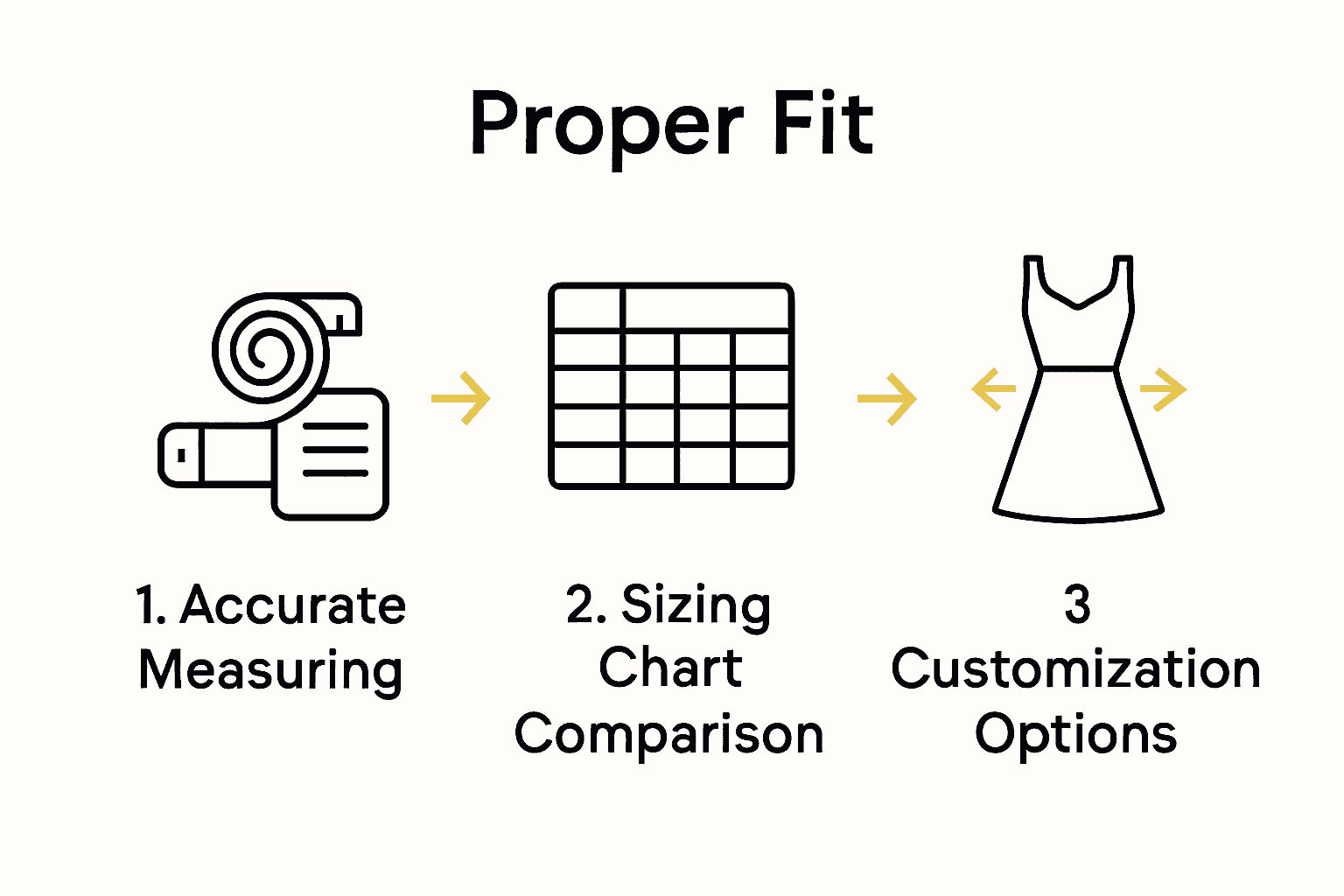 Proper Fit

1. Accurate Measuring

2. Sizing Chart Comparison

3 Customization Options