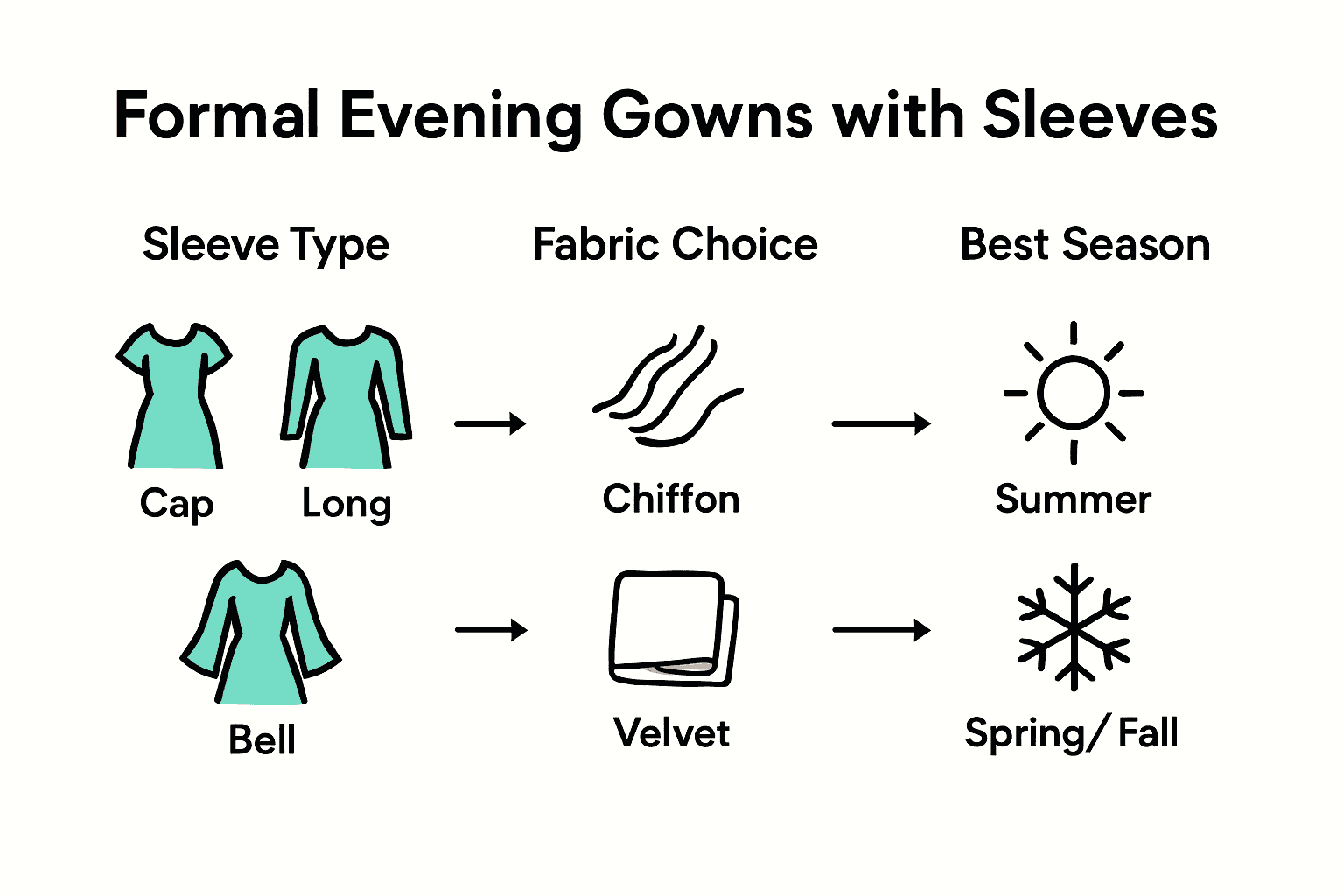 Formal Evening Gowns with Sleeves

Sleeve Type

Fabric Choice

Best Season

Cap Long

Chiffon

Summer

Bell

Velvet

Spring/ Fall