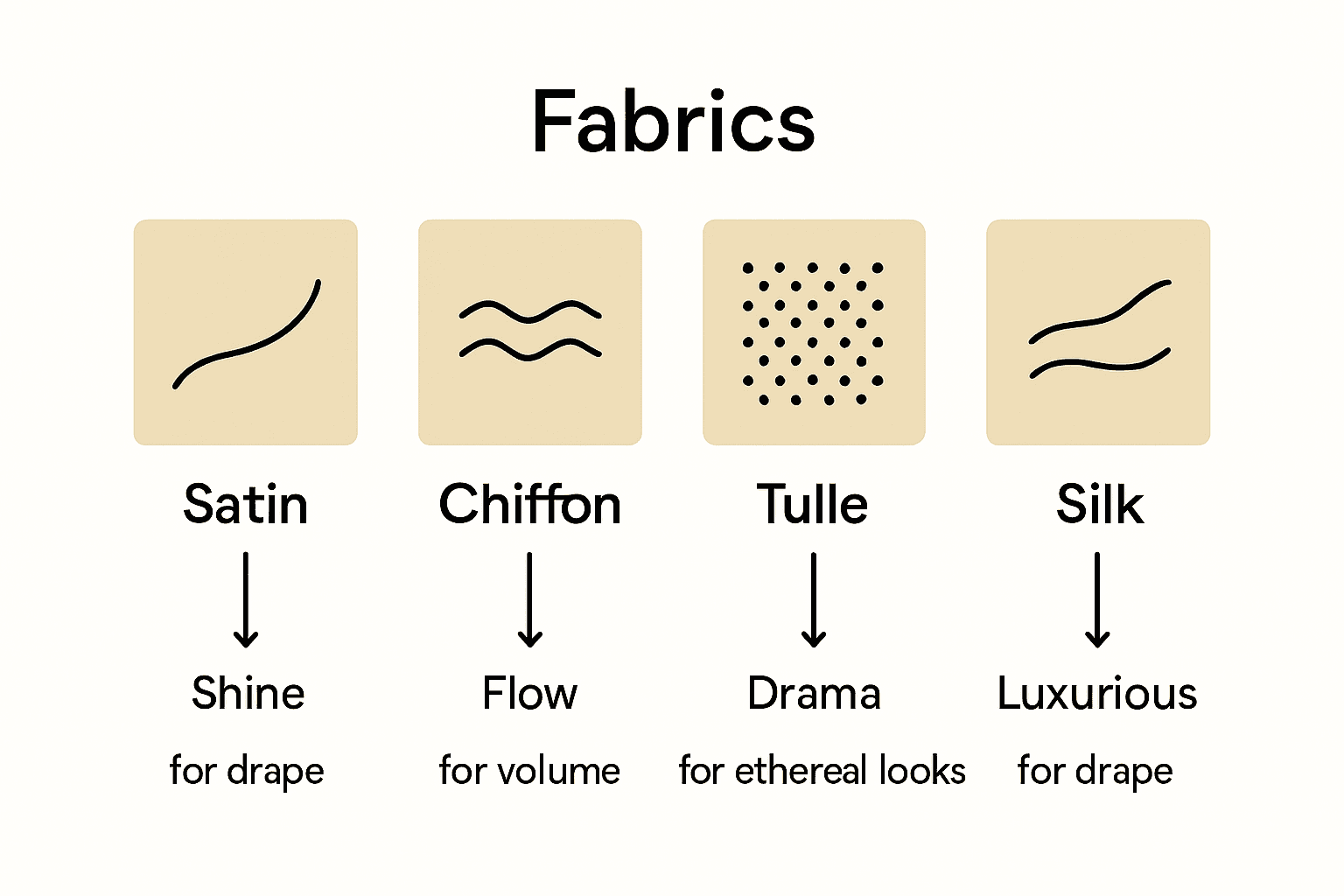 Fabrics

Satin

Shine

for drape

Chiffon

Flow

for volume

Tulle

Drama

for ethereal looks

Silk

Luxurious

for drape