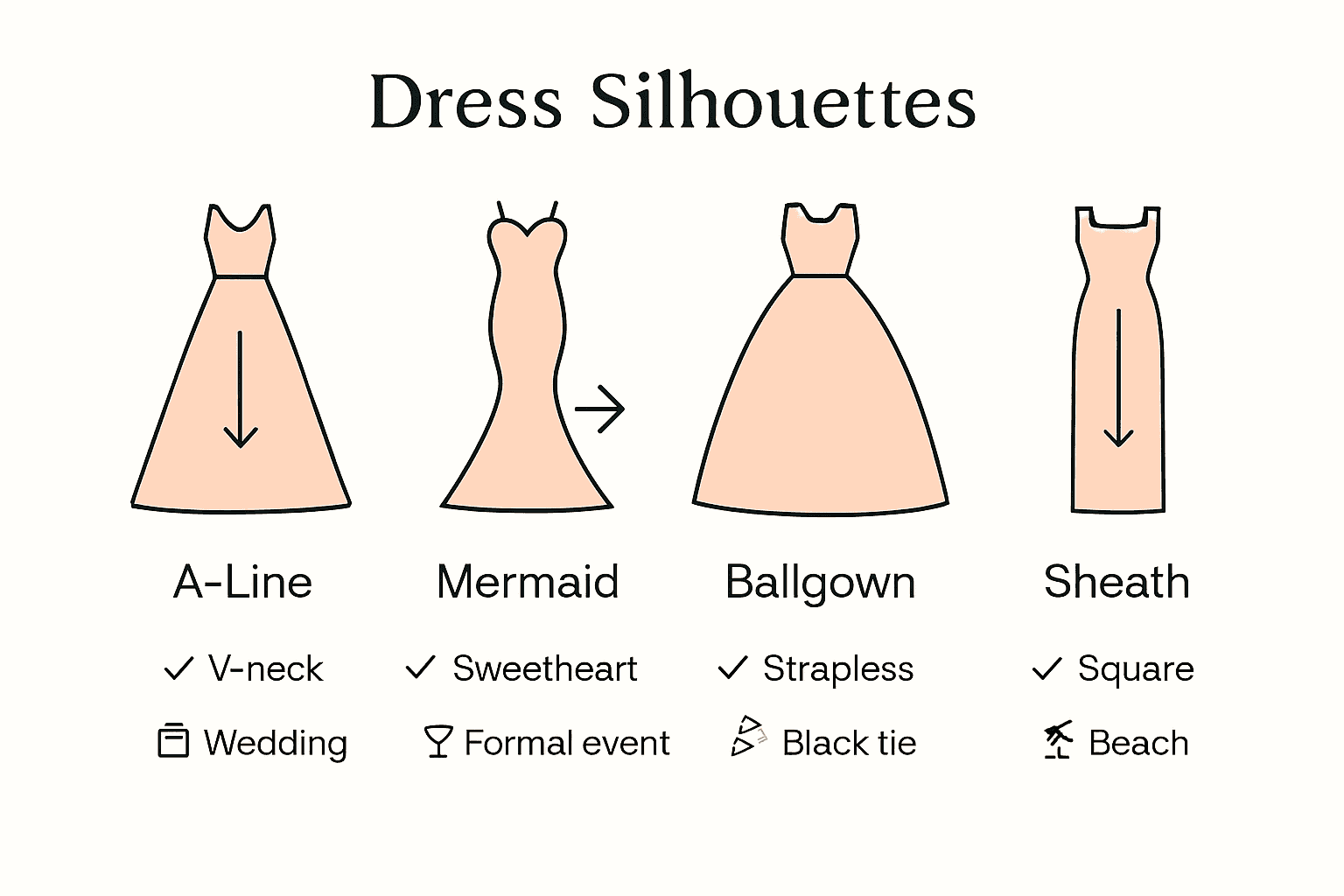 Dress Silhouettes

A-Line
✓ V-neck
Wedding

Mermaid
✓ Sweetheart
Formal event

Ballgown
✓ Strapless
Black tie

Sheath
✓ Square
Beach