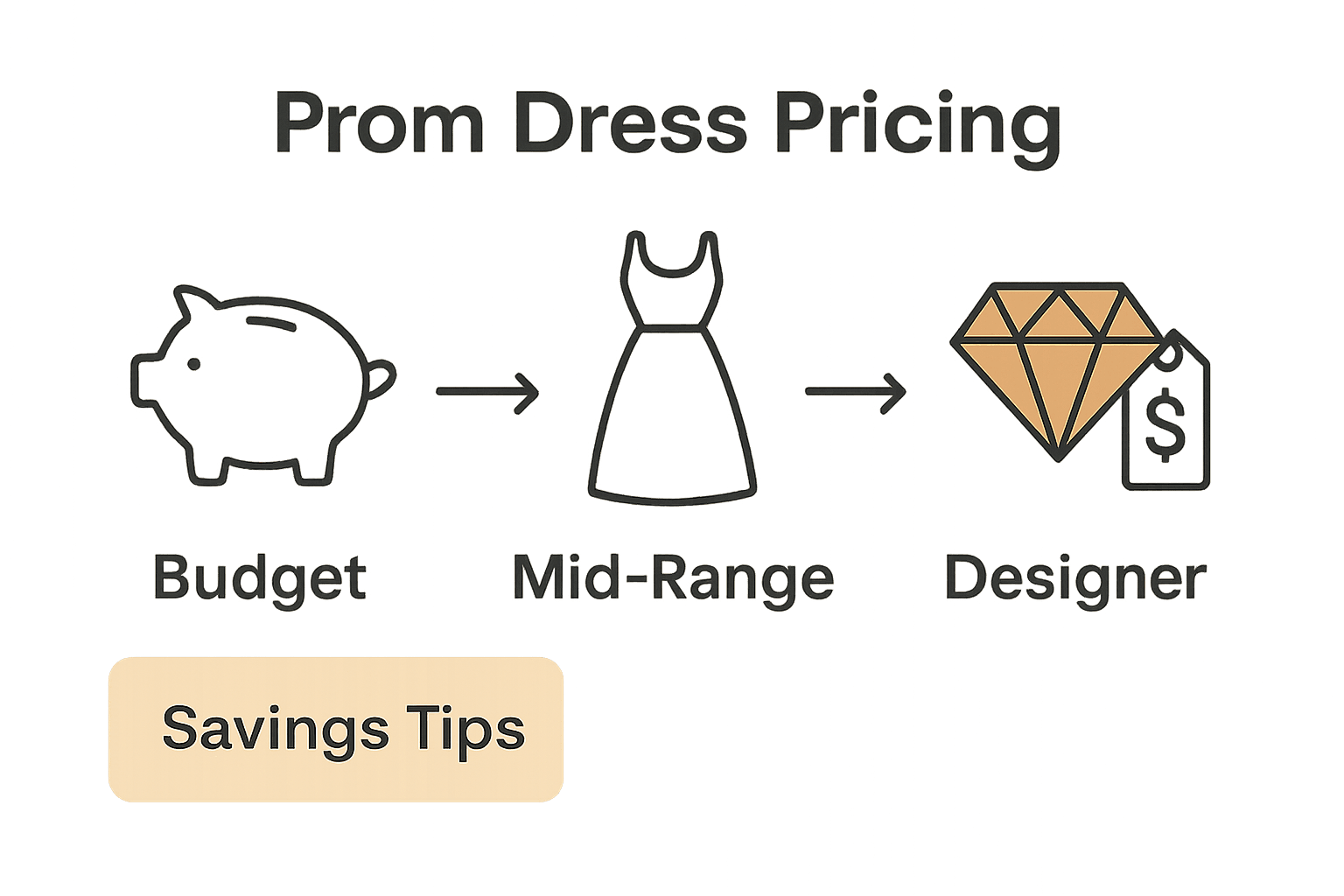 Prom Dress Pricing

$

Budget

Mid-Range

Designer

Savings Tips