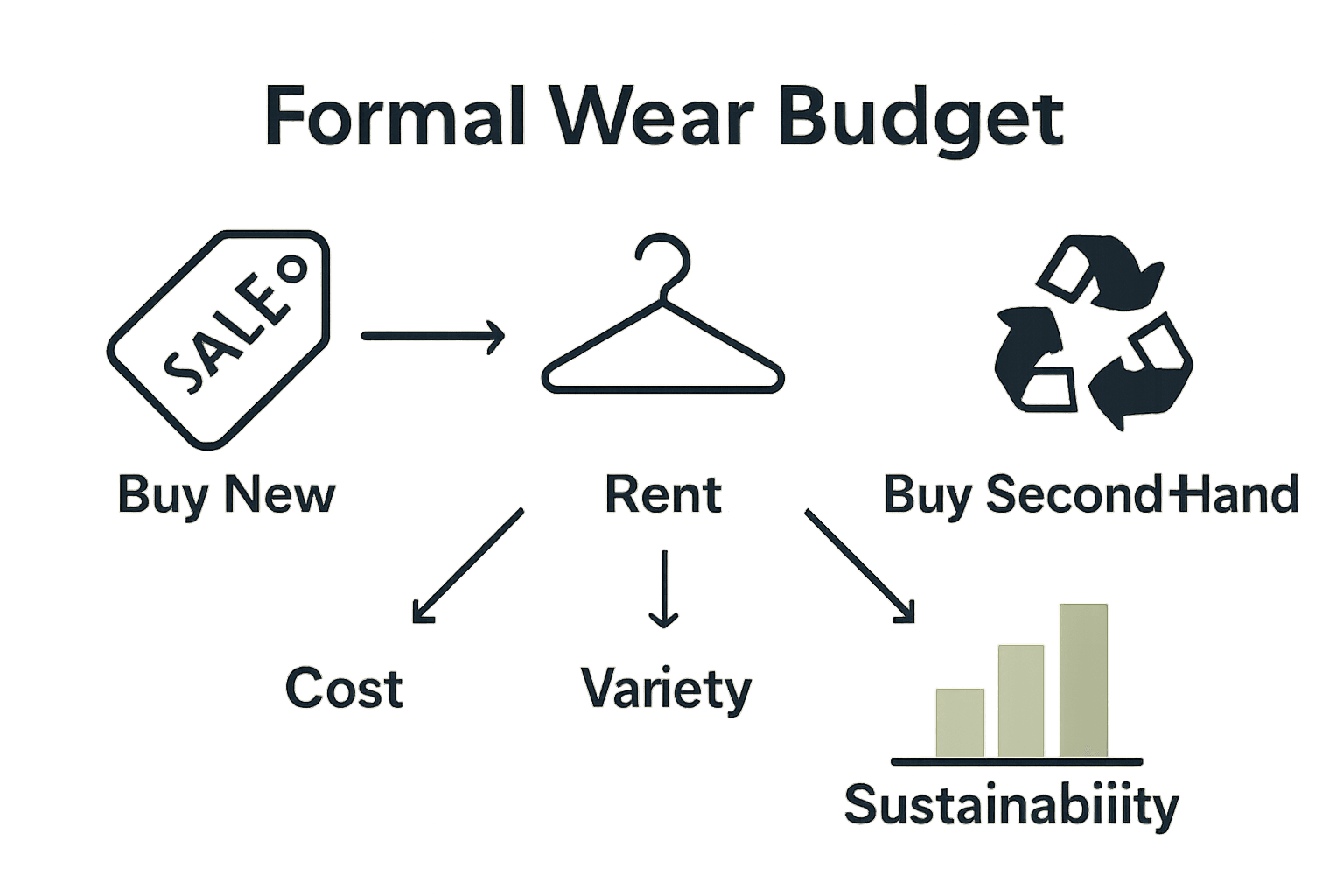 Formal Wear Budget

SALE

Buy New

Rent

Buy Second-Hand

Cost

Variety

Sustainabiiity