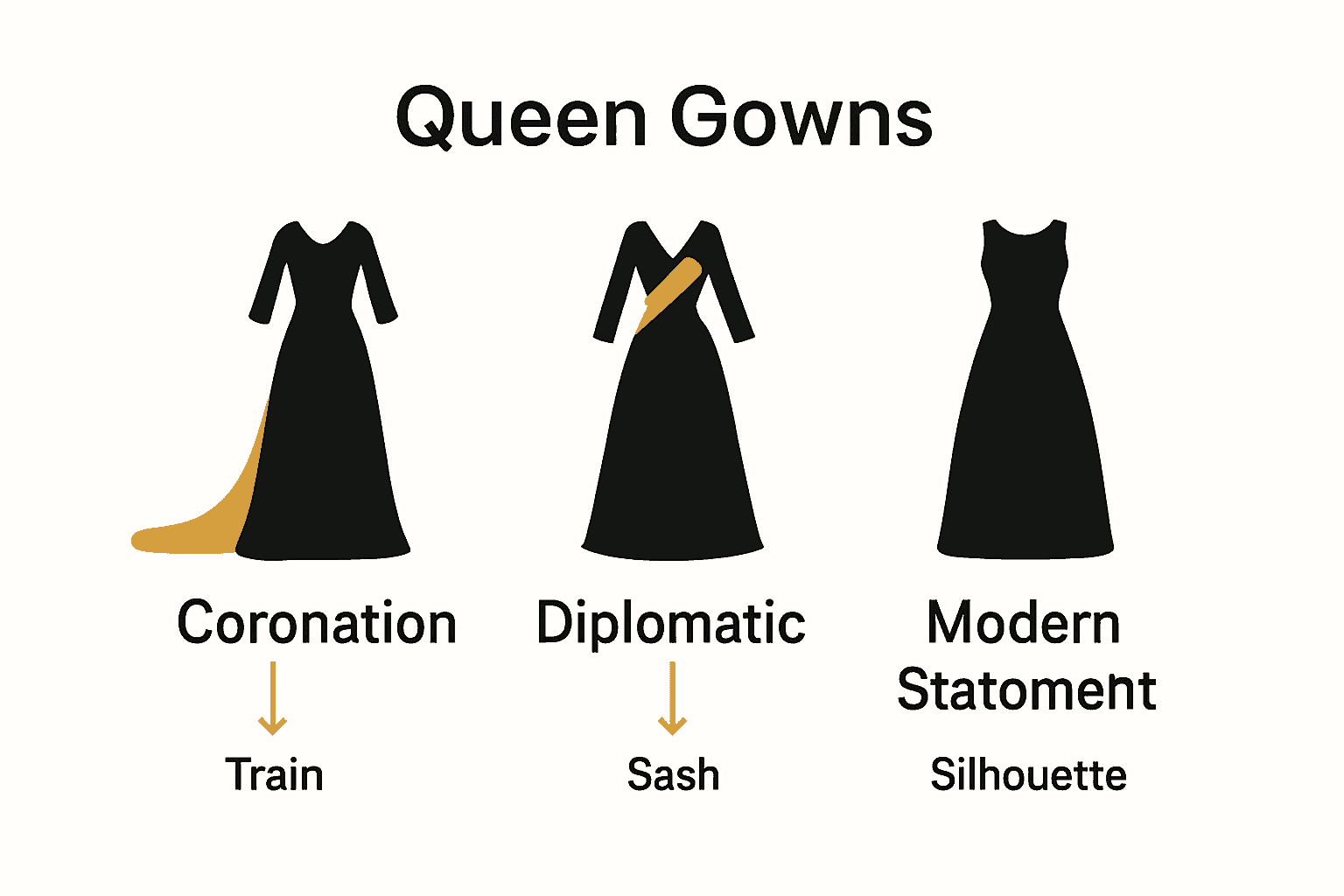 Queen Gowns

Coronation

Train

Diplomatic

Sash

Modern Statoment

Silhouette