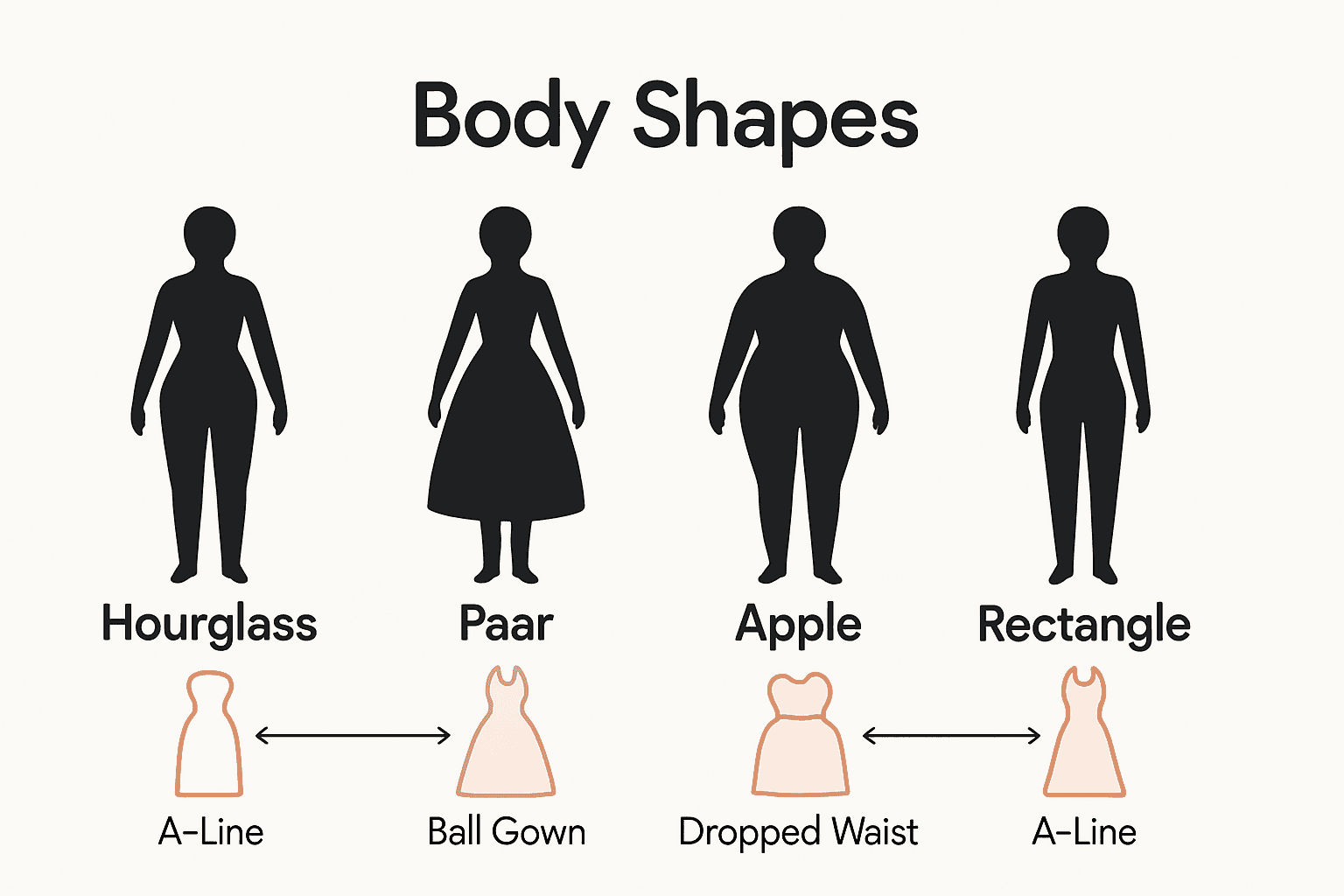 Body Shapes

Hourglass

Paar

Apple

Rectangle

A-Line

Ball Gown

Dropped Waist

A-Line