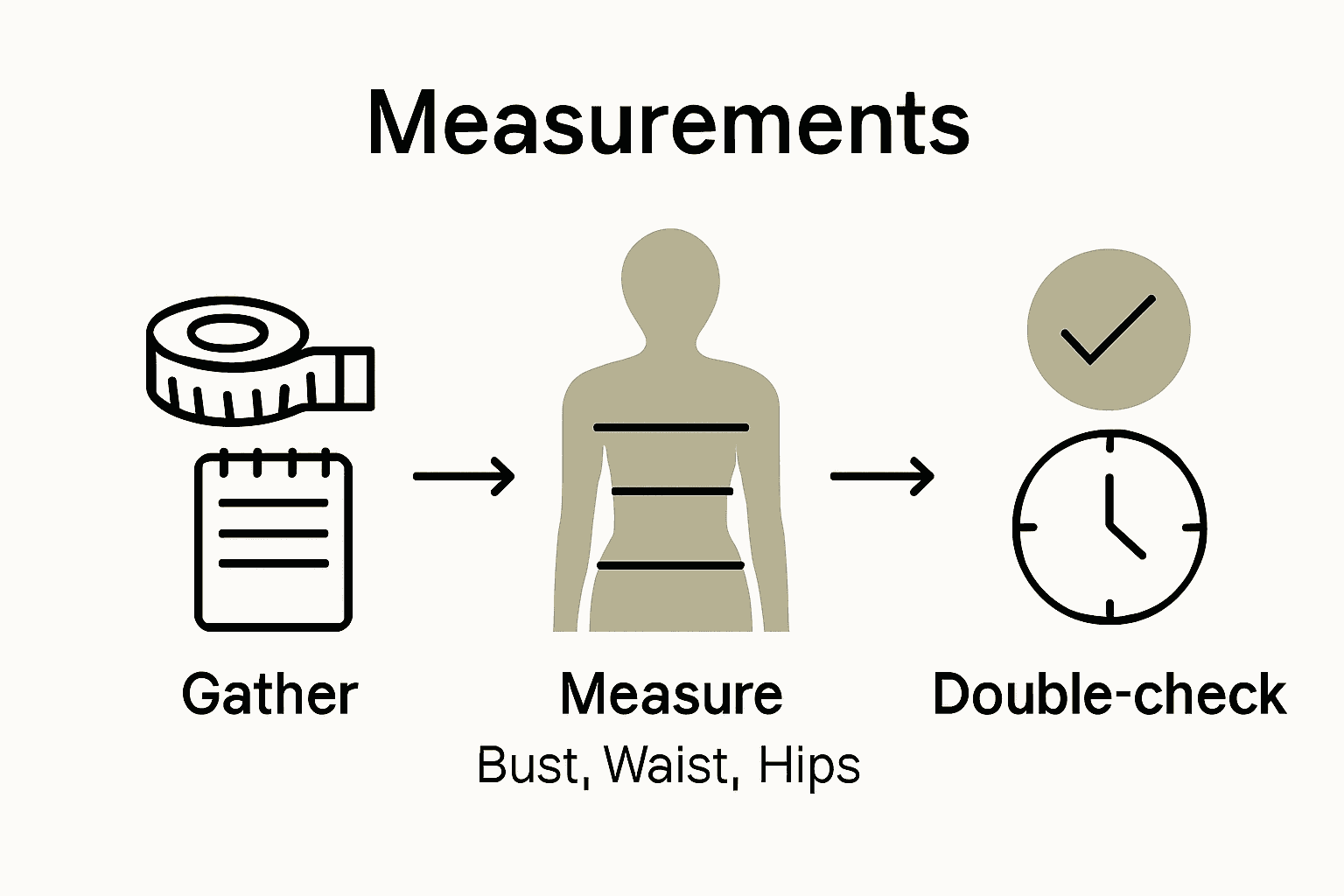 Measurements

Gather

Measure
Bust, Waist, Hips

Double-check