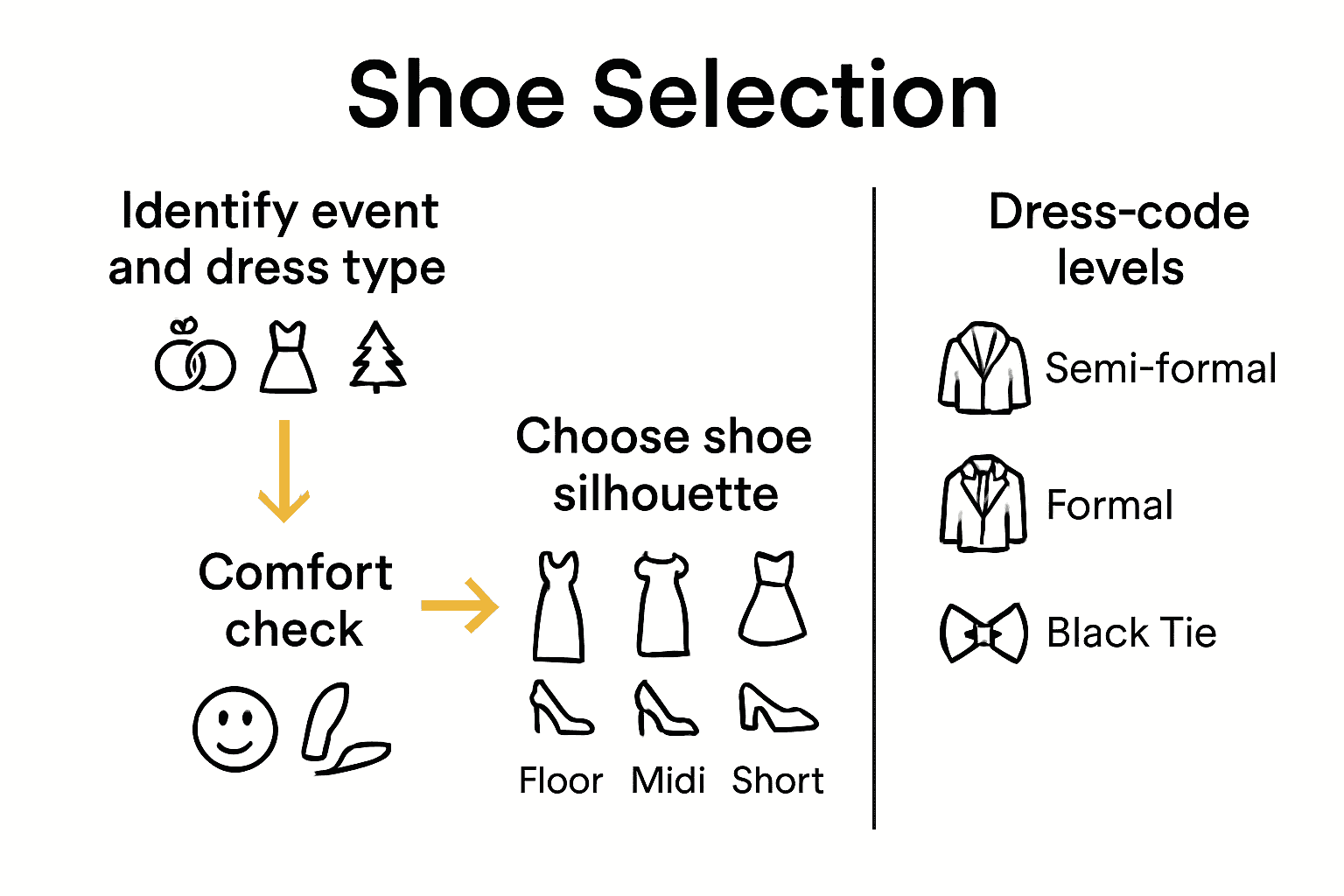 Shoe Selection

Identify event and dress type

Comfort check

Choose shoe silhouette

Floor Midi Short

Dress-code levels

Semi-formal

Formal

Black Tie