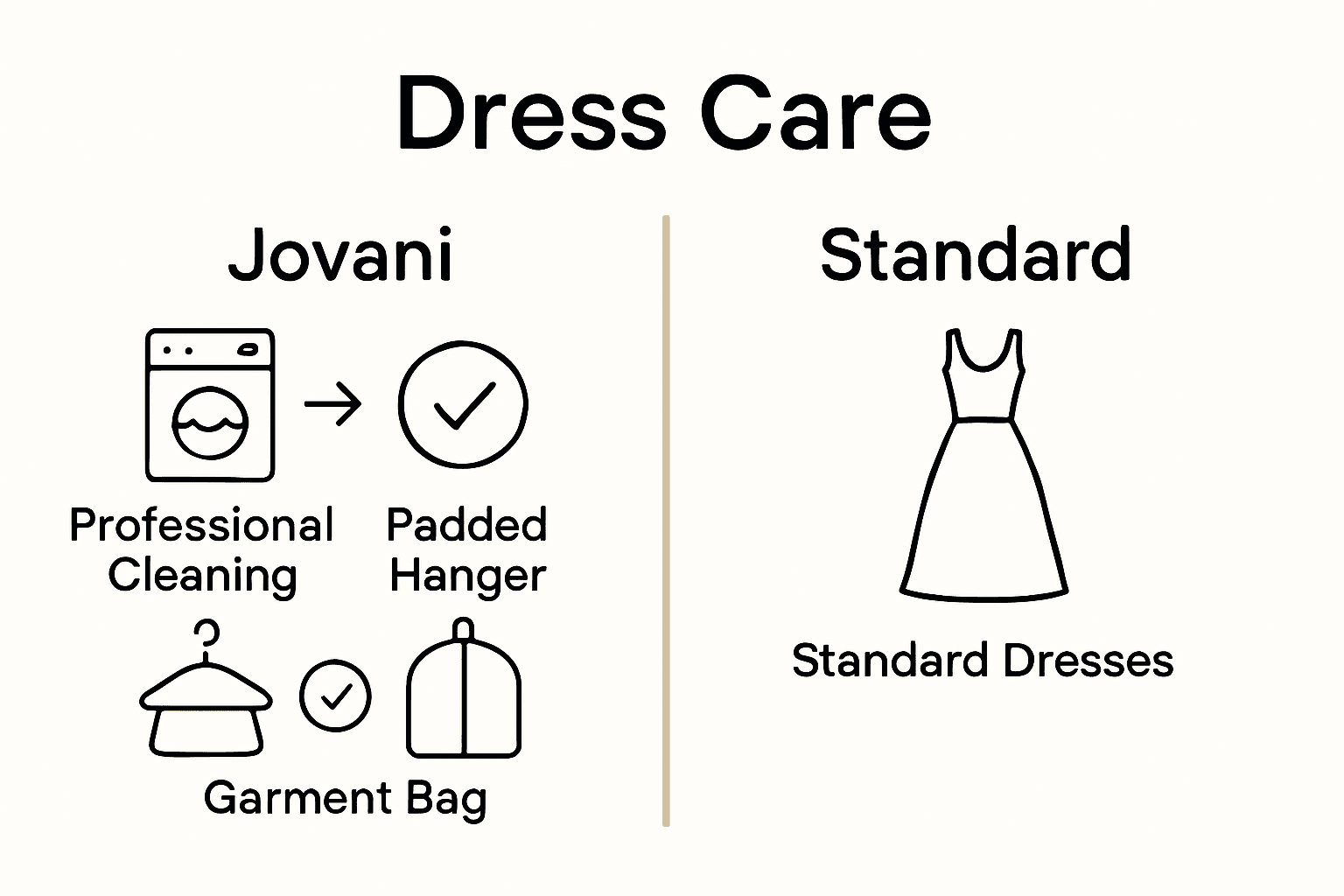 Dress Care

Jovani

Professional Cleaning

Padded Hanger

Garment Bag

Standard

Standard Dresses