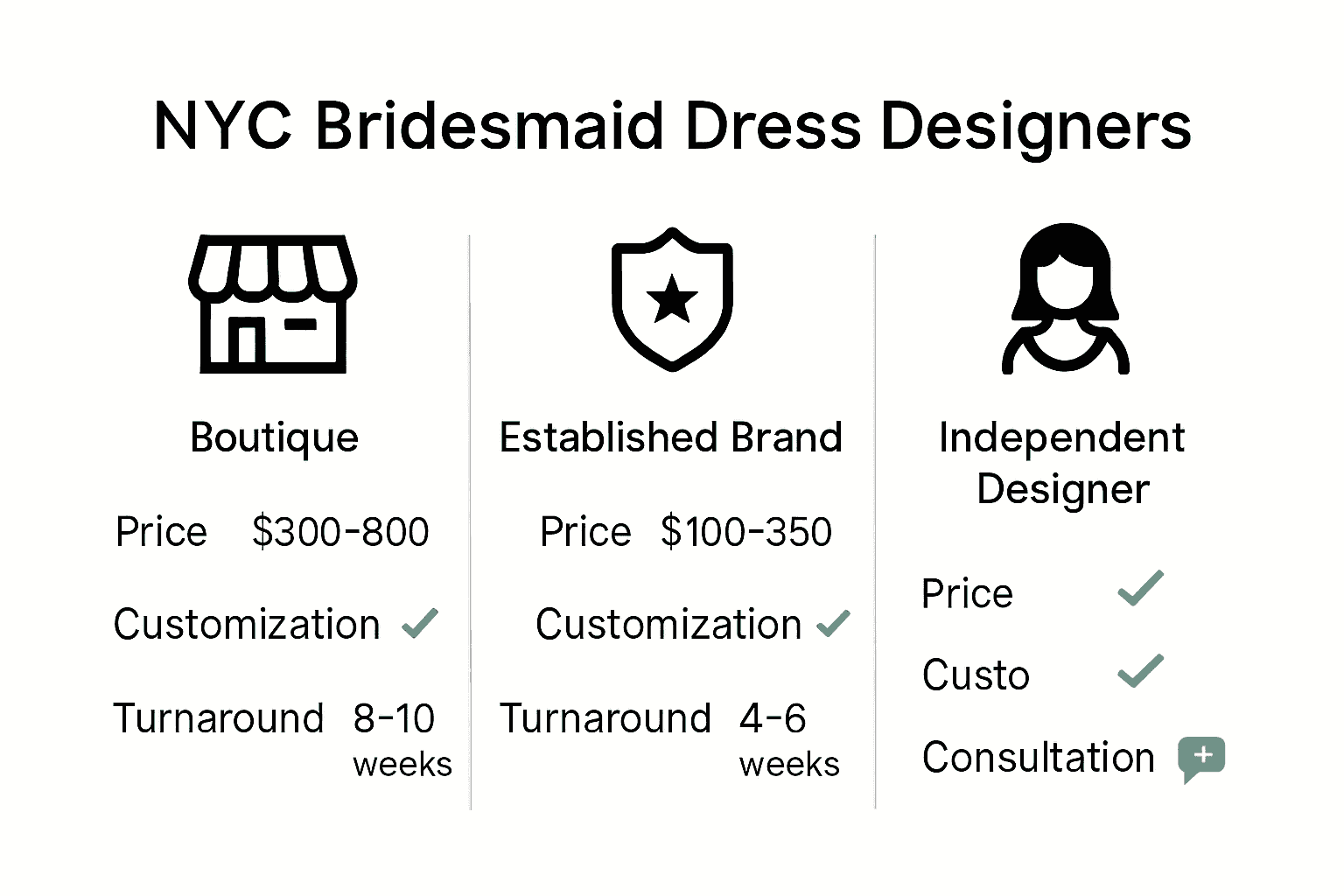 NYC Bridesmaid Dress Designers

Boutique

Price $300-800

Customization ✓

Turnaround 8-10 weeks

Established Brand

Price $100-350

Customization ✓

Turnaround 4-6 weeks

Independent Designer

Price ✓

Custo ✓

Consultation +