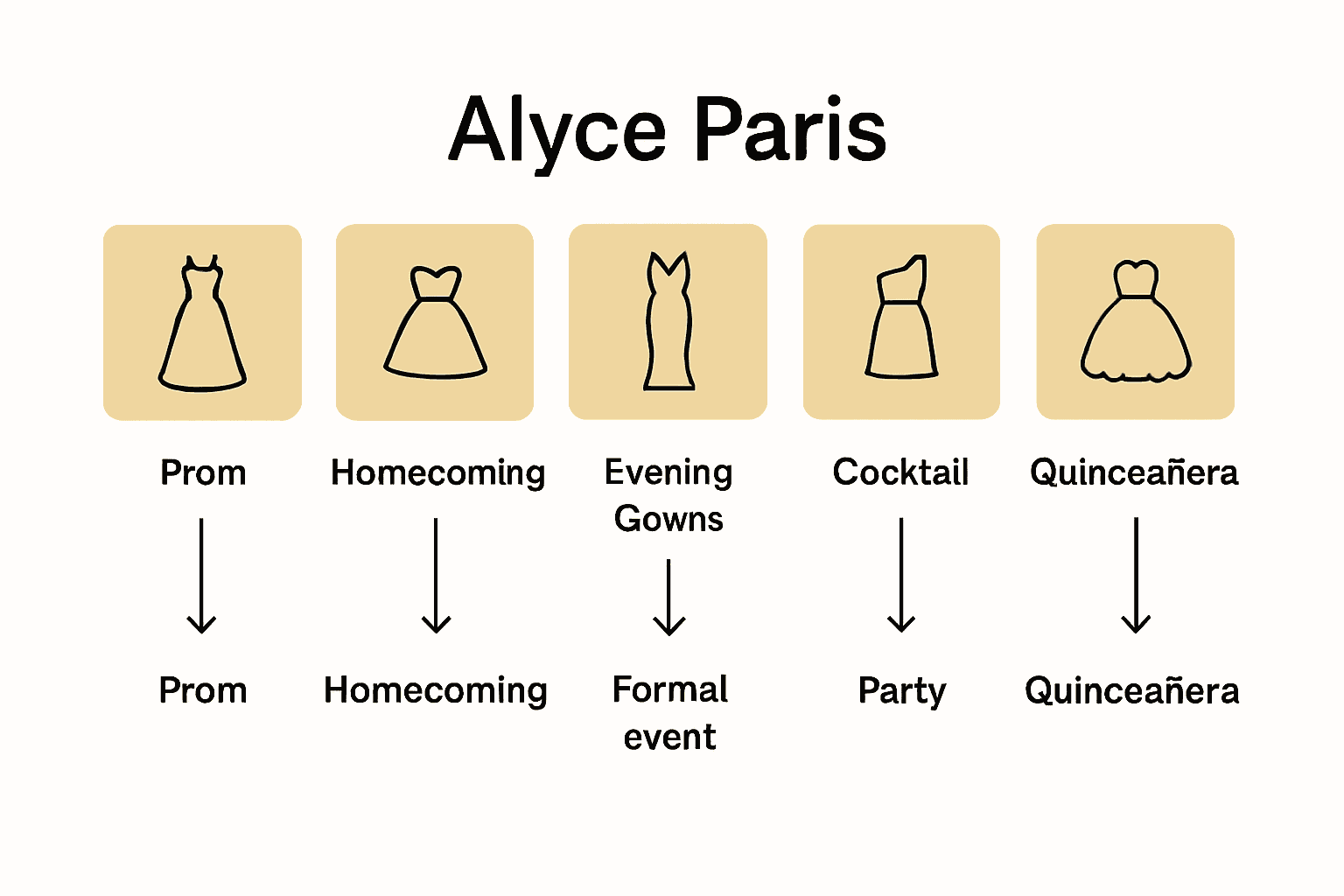 Alyce Paris

Prom

Homecoming

Evening Gowns

Cocktail

Quinceañera

Prom

Homecoming

Formal event

Party

Quinceañera