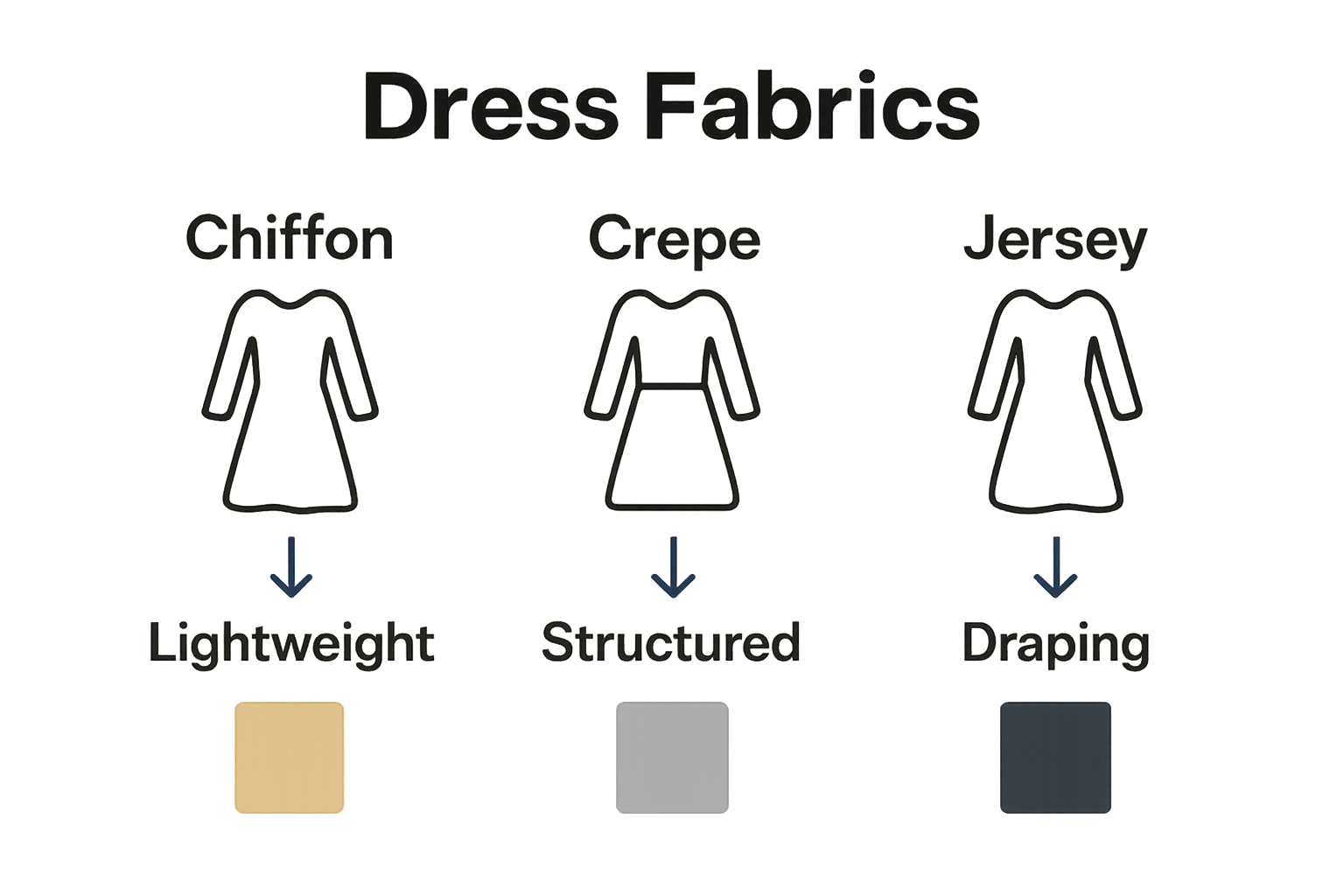 Dress Fabrics

Chiffon

Lightweight

Crepe

Structured

Jersey

Draping