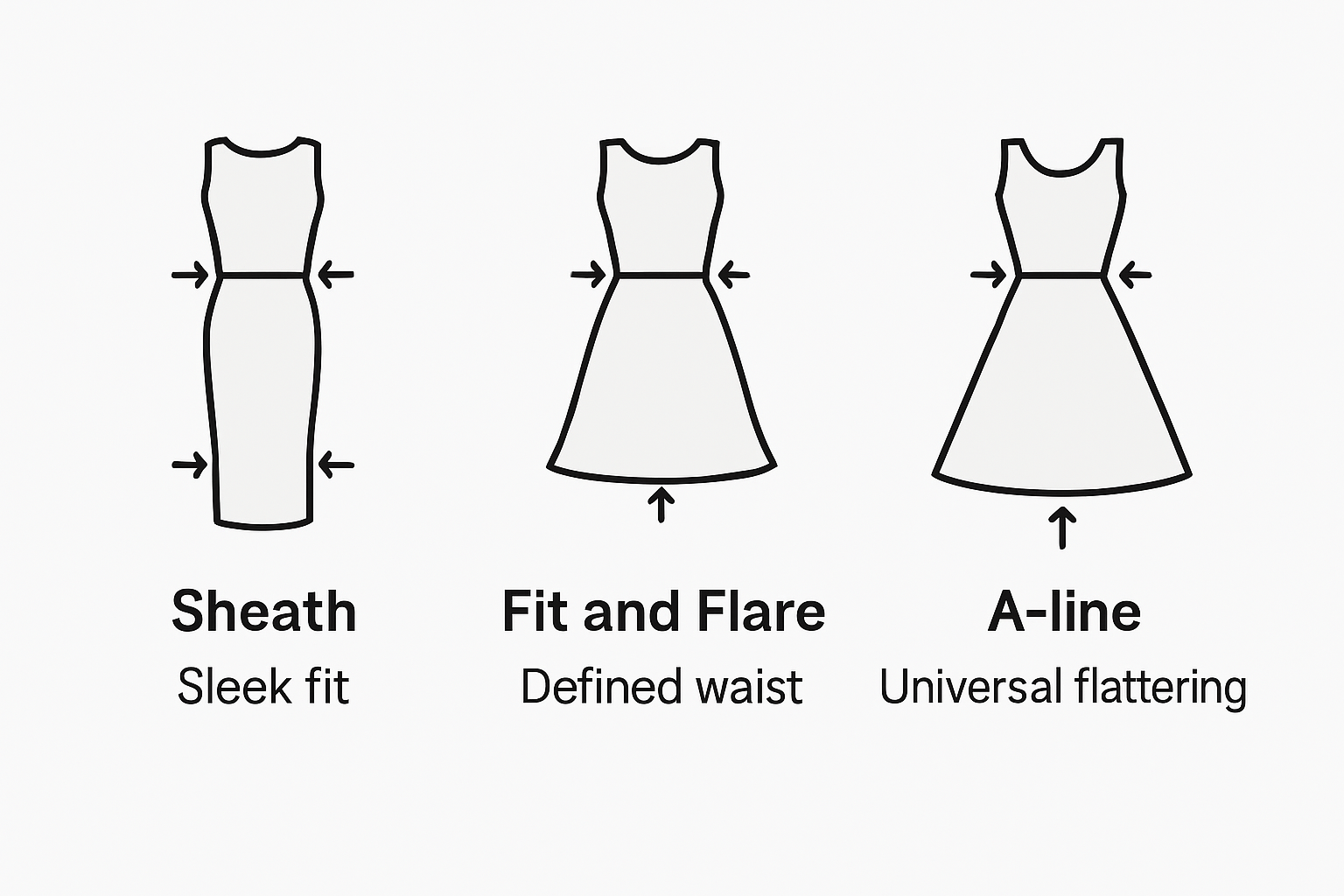 Sheath
Sleek fit

Fit and Flare
Defined waist

A-line
Universal flattering