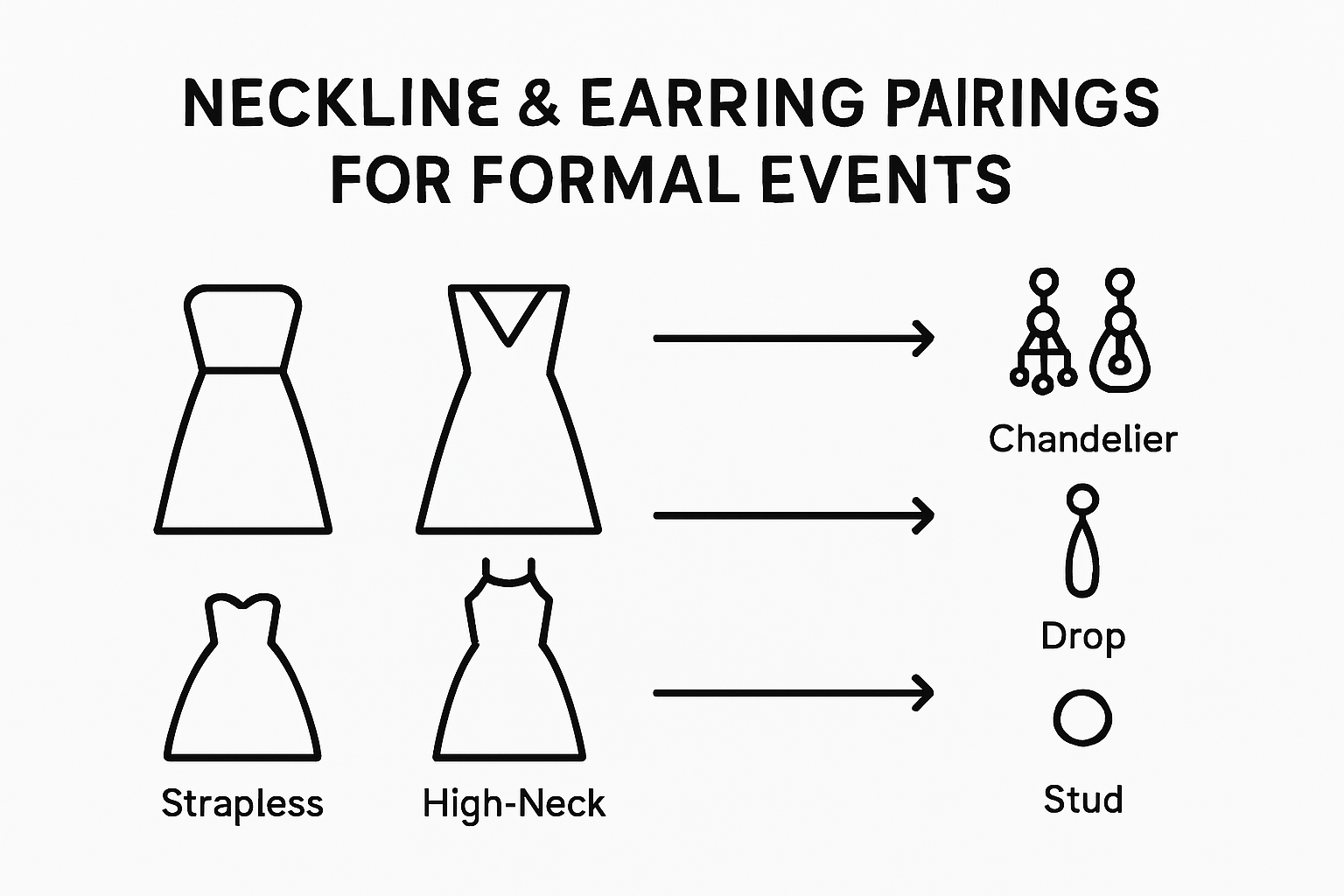 NECKLINE & EARRING PAIRINGS FOR FORMAL EVENTS

Chandelier

Drop

Stud

Strapless

High-Neck