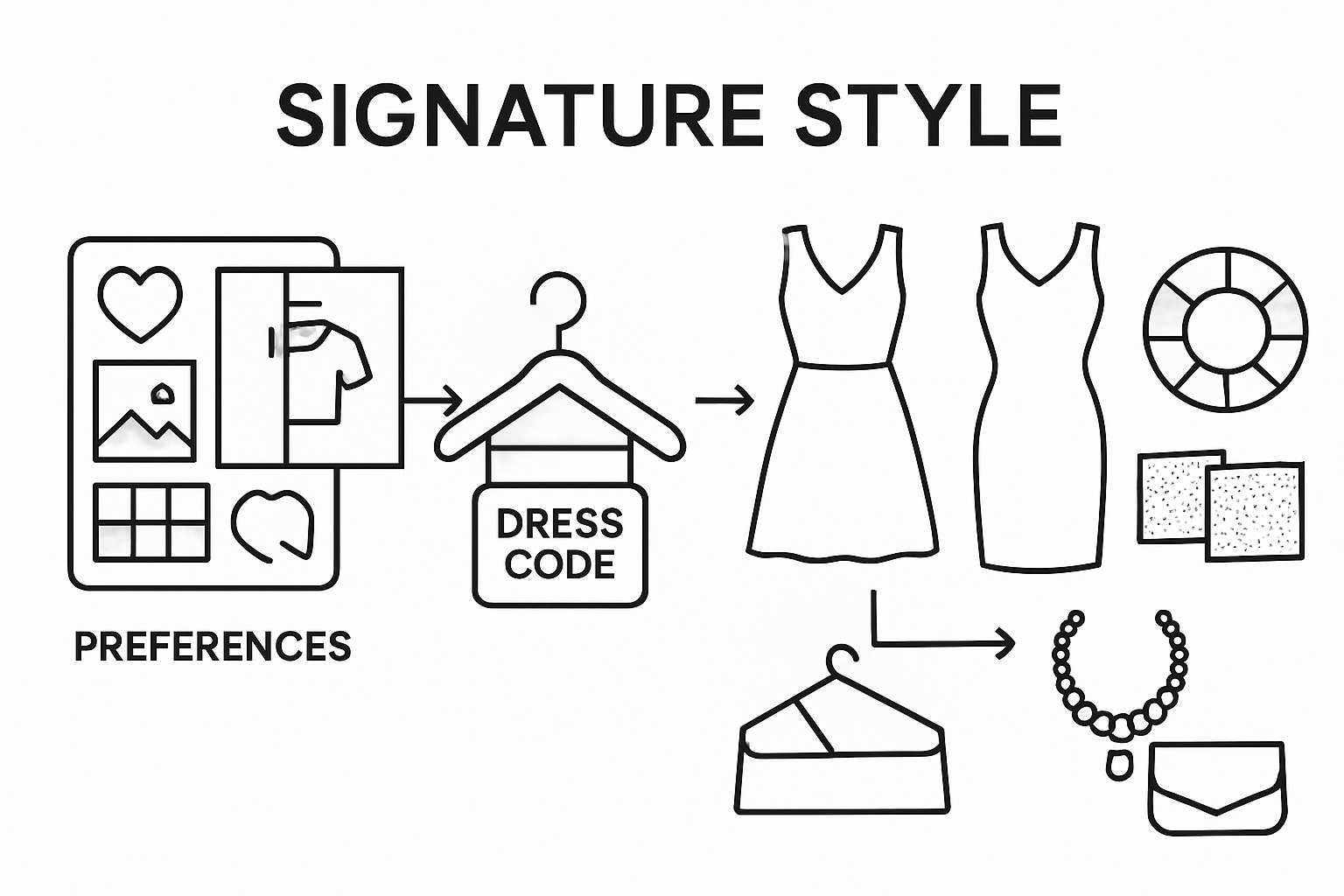 SIGNATURE STYLE

DRESS CODE

PREFERENCES