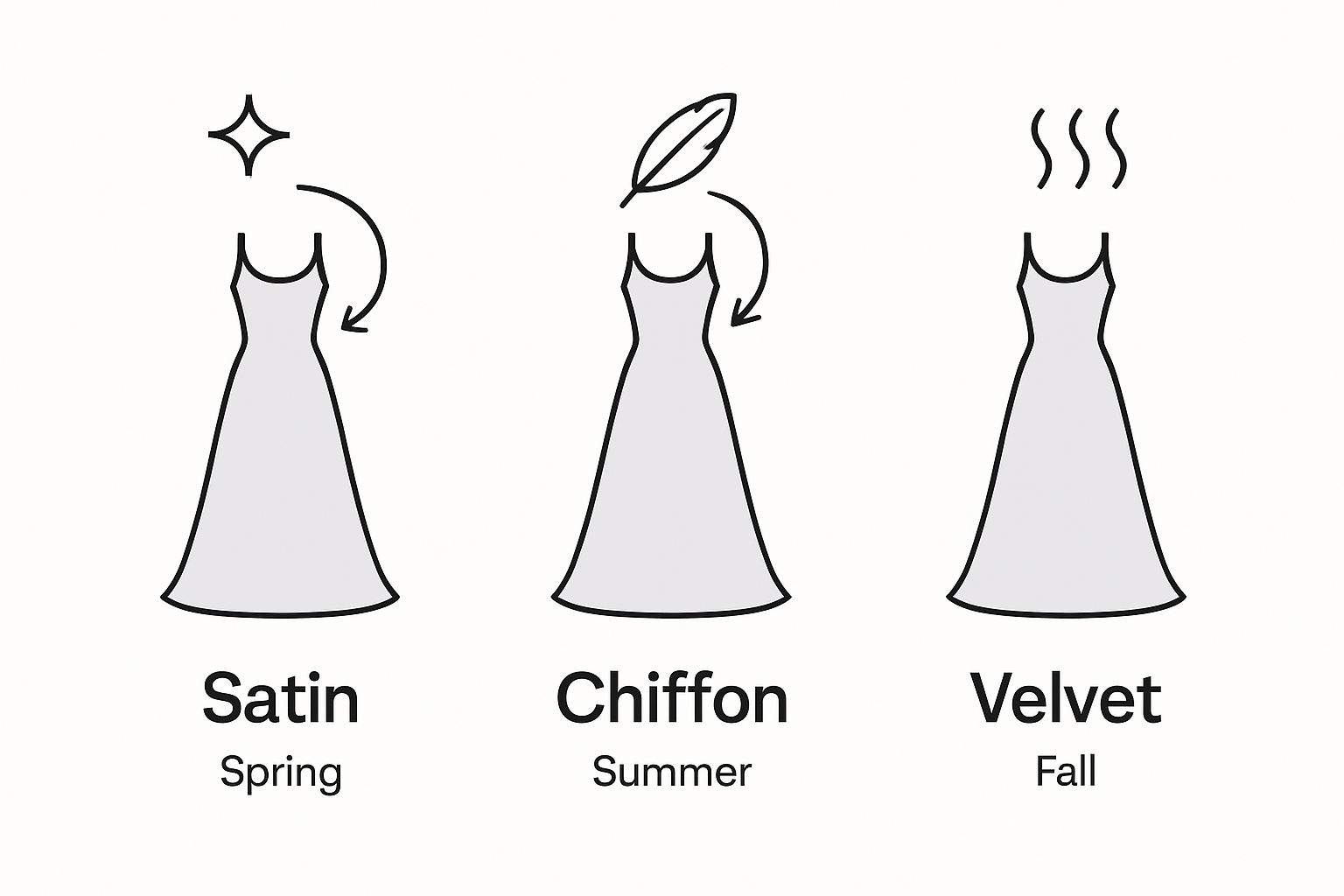 Satin
Spring

Chiffon
Summer

Velvet
Fall