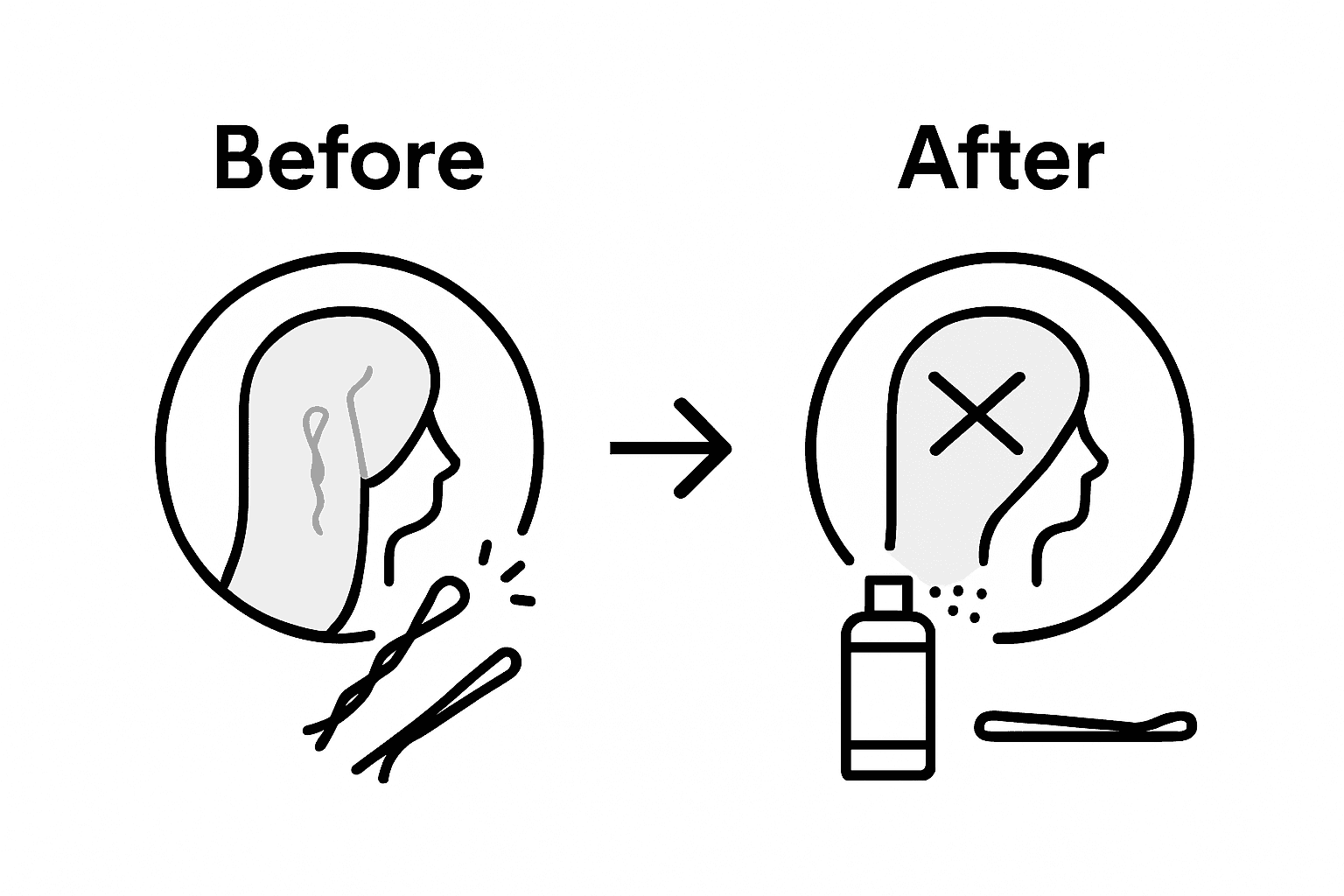 Before

After