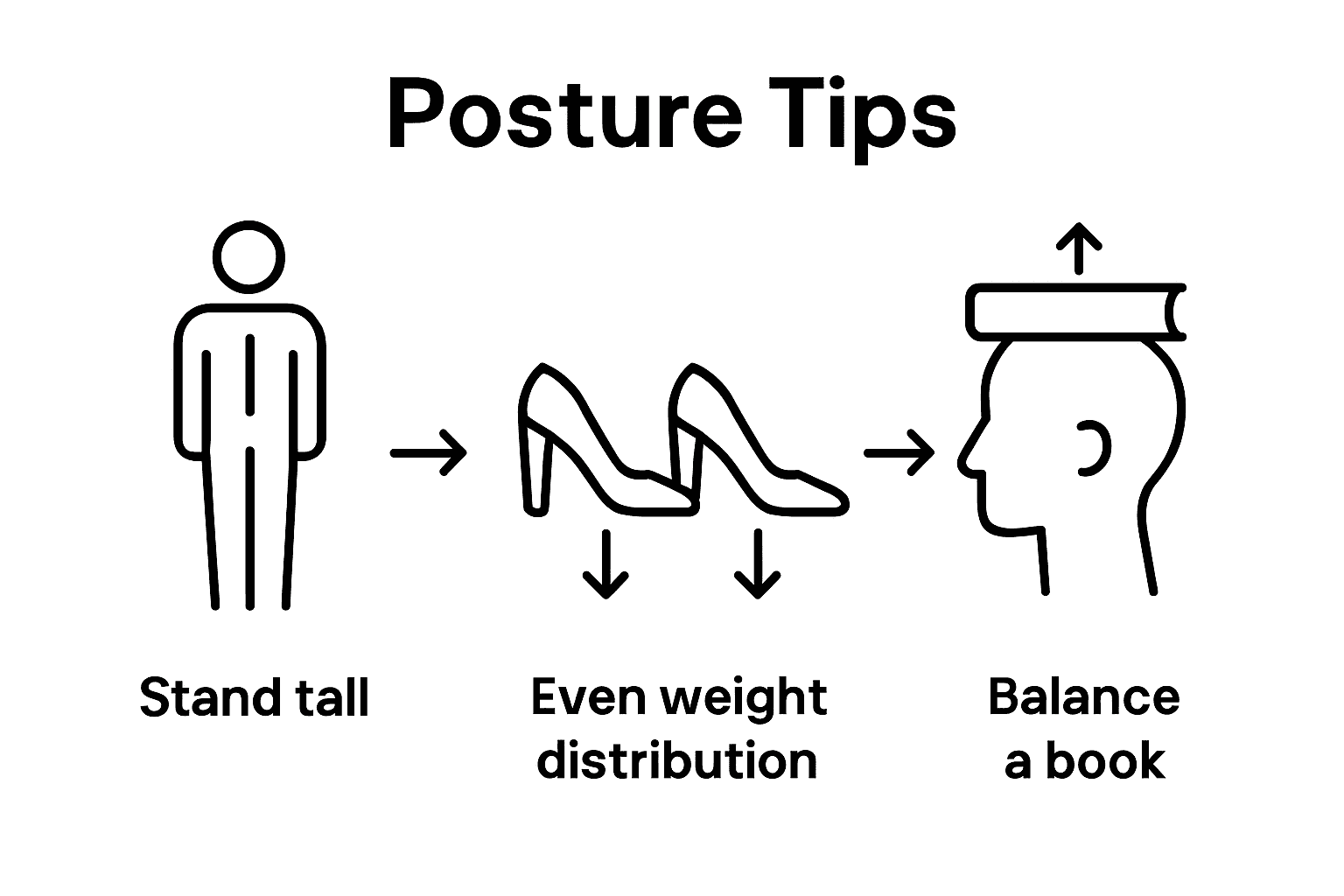 Posture Tips

Stand tall

Even weight distribution

Balance a book