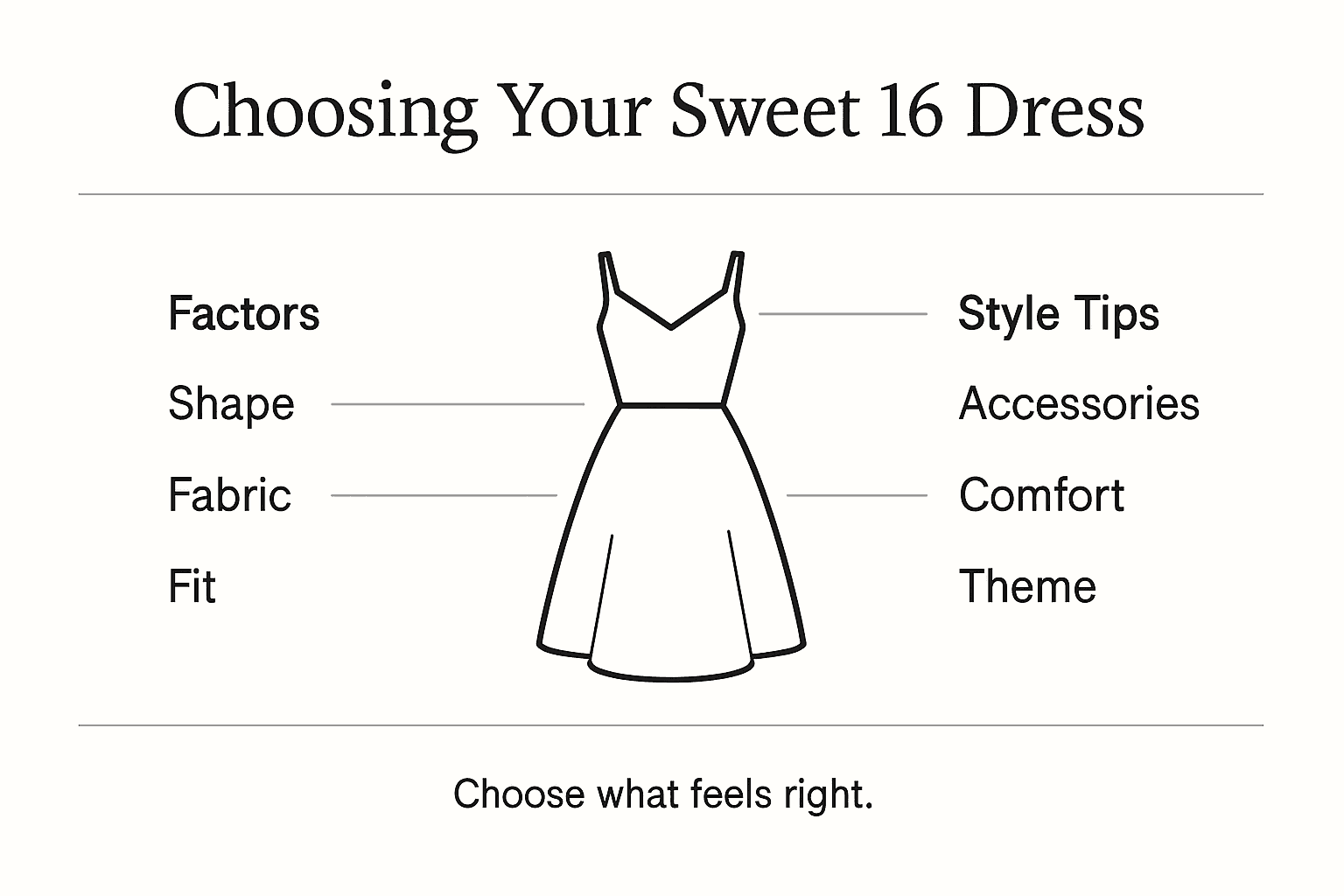 Choosing Your Sweet 16 Dress

Factors
Shape
Fabric
Fit

Style Tips
Accessories
Comfort
Theme

Choose what feels right.