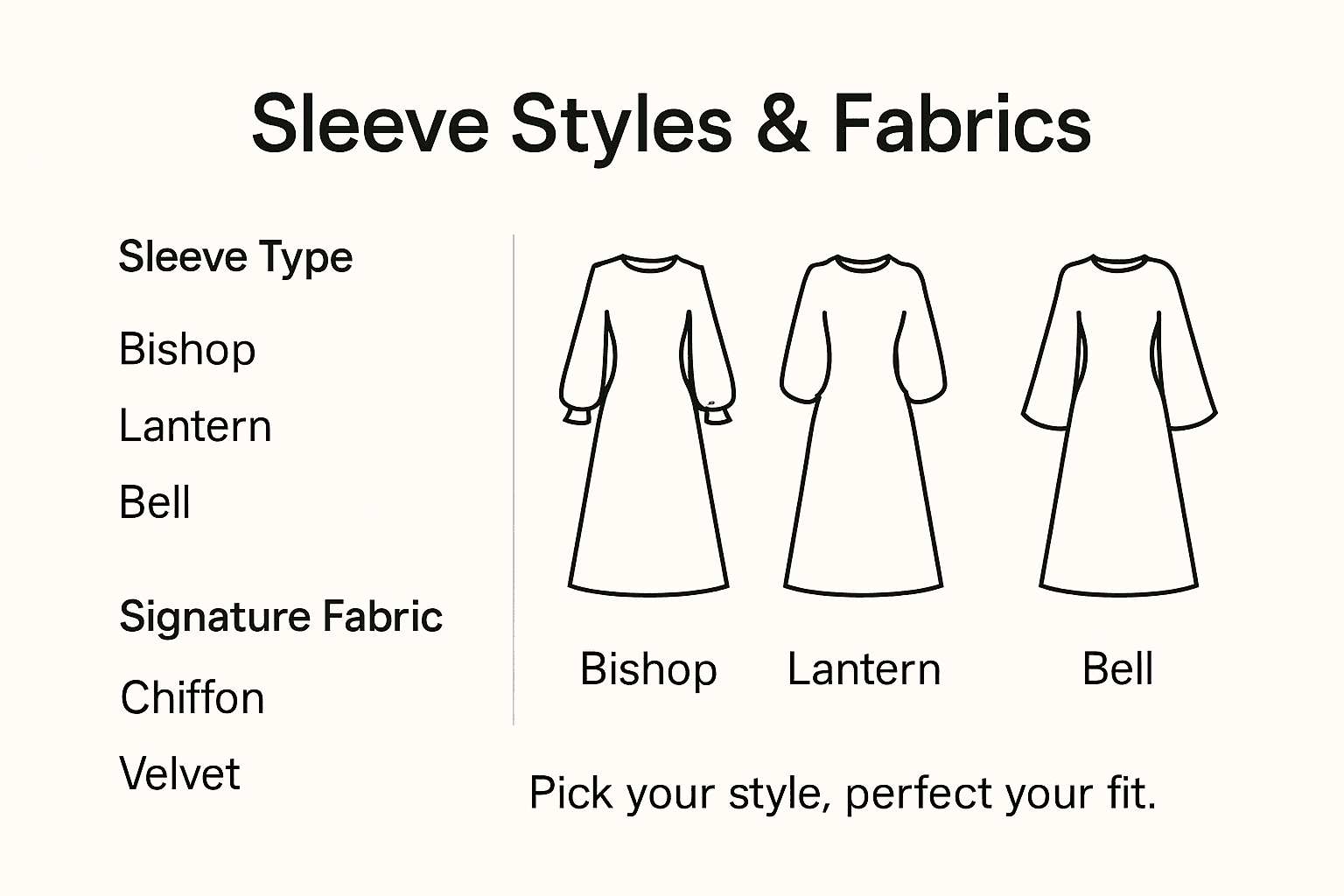 Sleeve Styles & Fabrics

Sleeve Type

Bishop

Lantern

Bell

Signature Fabric

Chiffon

Velvet

Bishop Lantern Bell

Pick your style, perfect your fit.