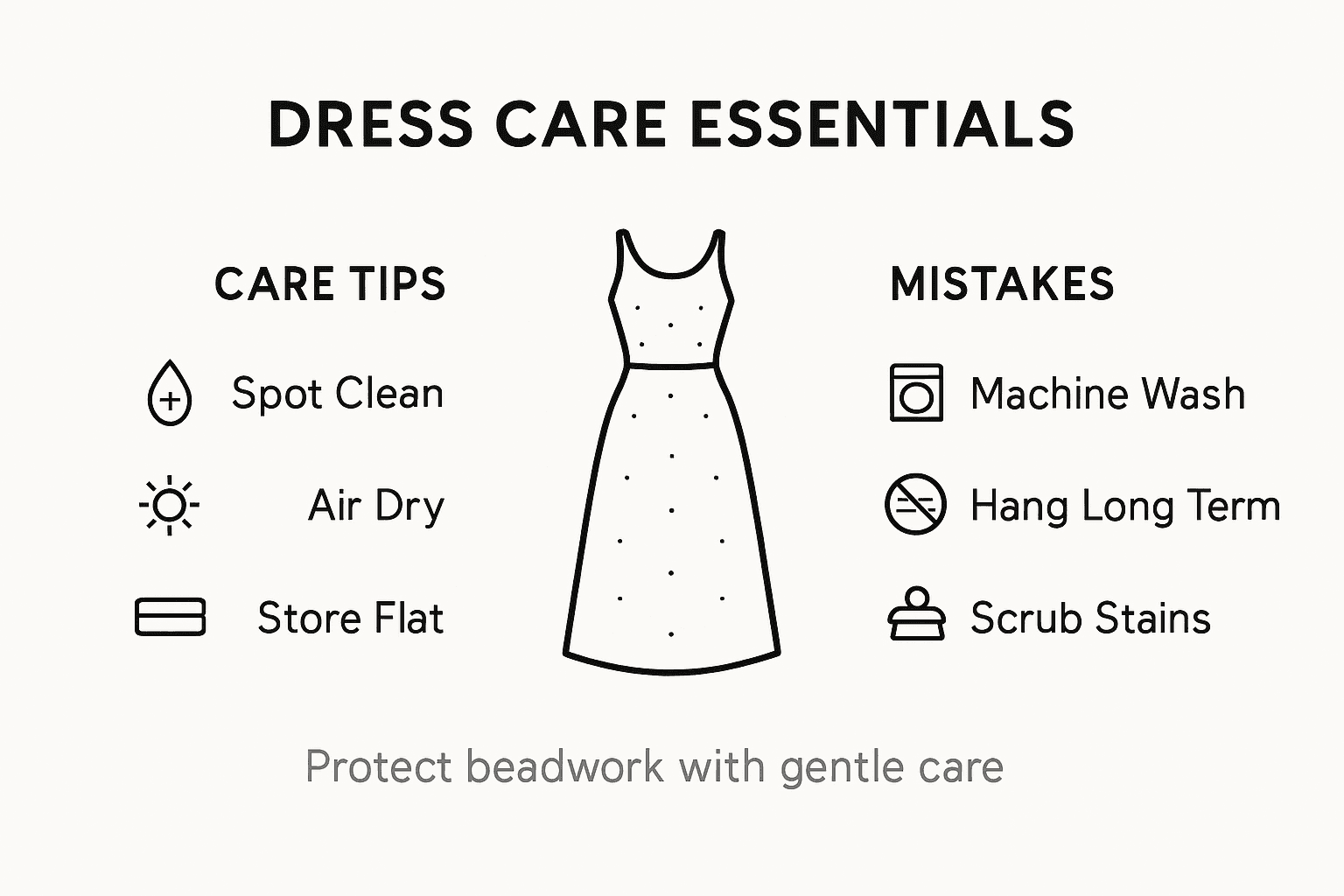 DRESS CARE ESSENTIALS

CARE TIPS

Spot Clean

Air Dry

Store Flat

MISTAKES

Machine Wash

Hang Long Term

Scrub Stains

Protect beadwork with gentle care