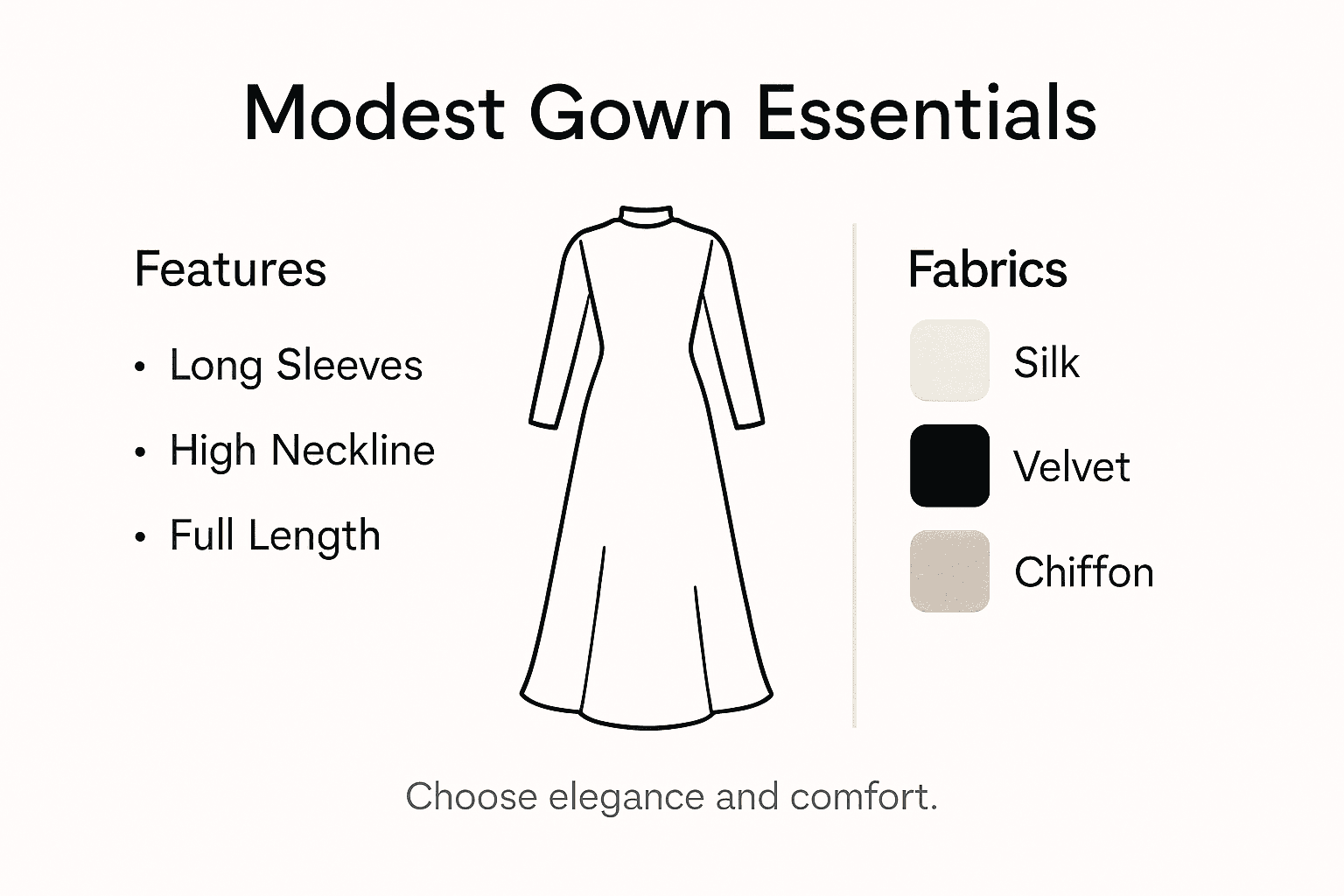 Modest Gown Essentials

Features

• Long Sleeves

• High Neckline

• Full Length

Fabrics

Silk

Velvet

Chiffon

Choose elegance and comfort.