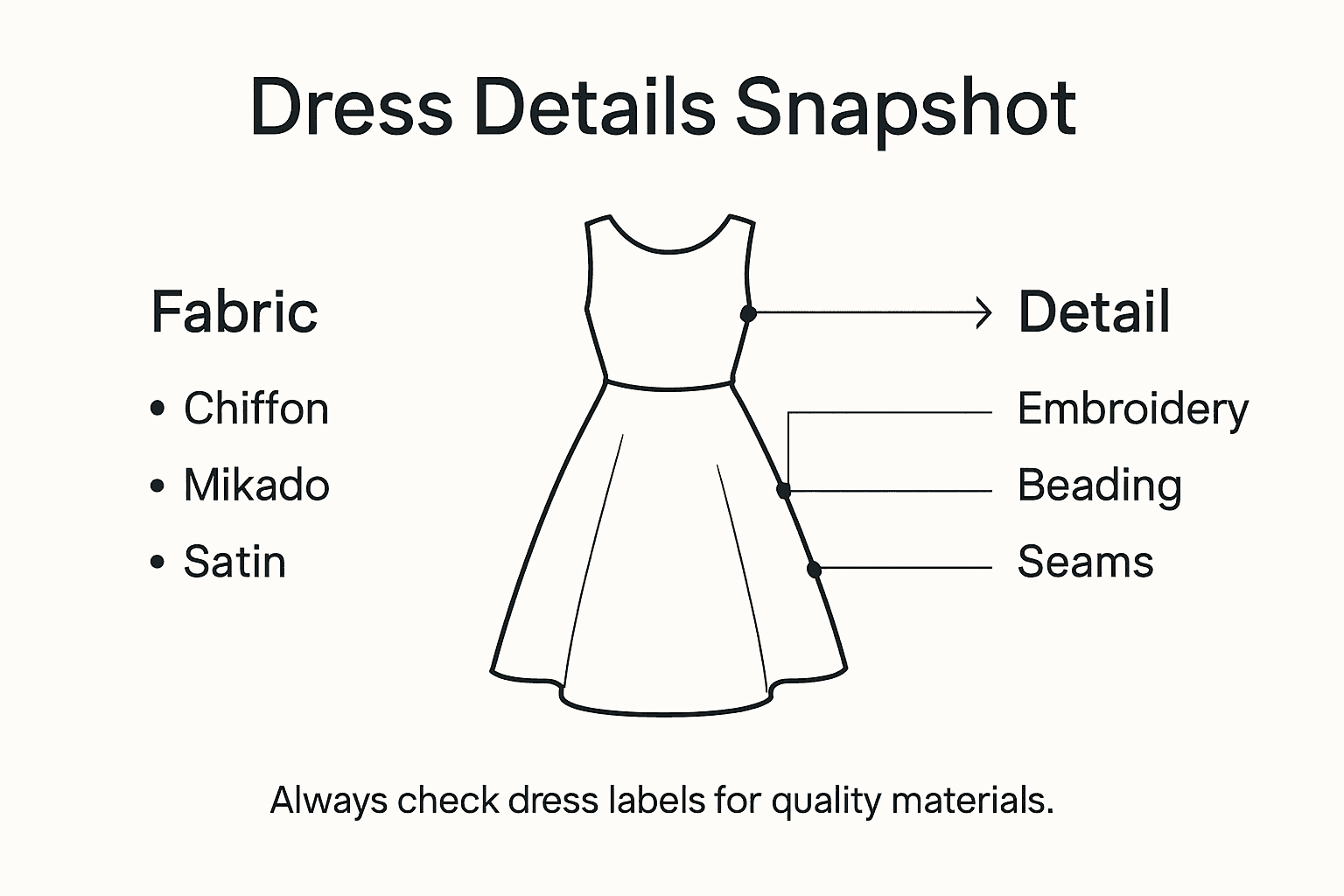 Dress Details Snapshot

Fabric

• Chiffon
• Mikado
• Satin

Detail

Embroidery
Beading
Seams

Always check dress labels for quality materials.