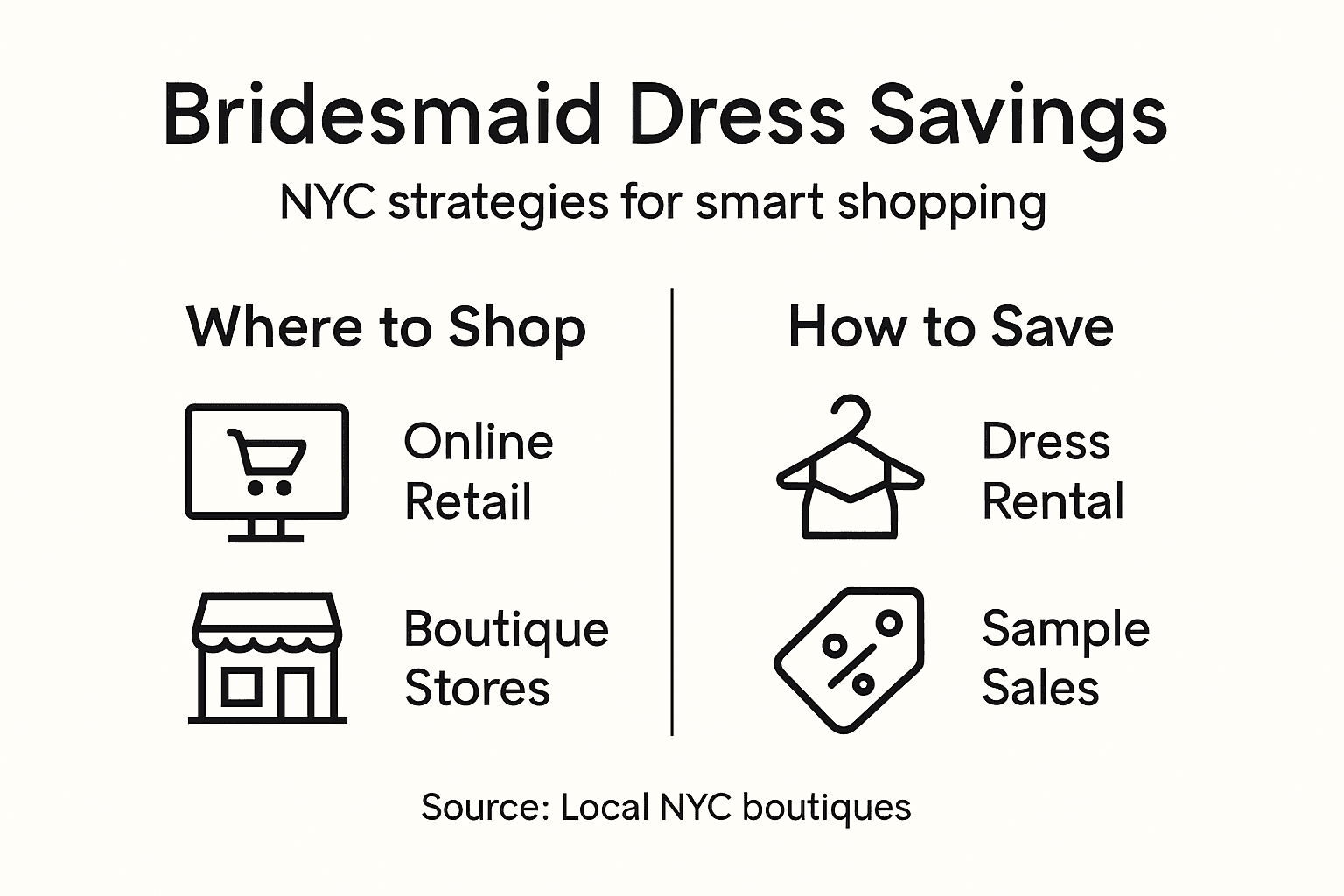 Bridesmaid Dress Savings

NYC strategies for smart shopping

Where to Shop

Online Retail

Boutique Stores

How to Save

Dress Rental

Sample Sales

Source: Local NYC boutiques